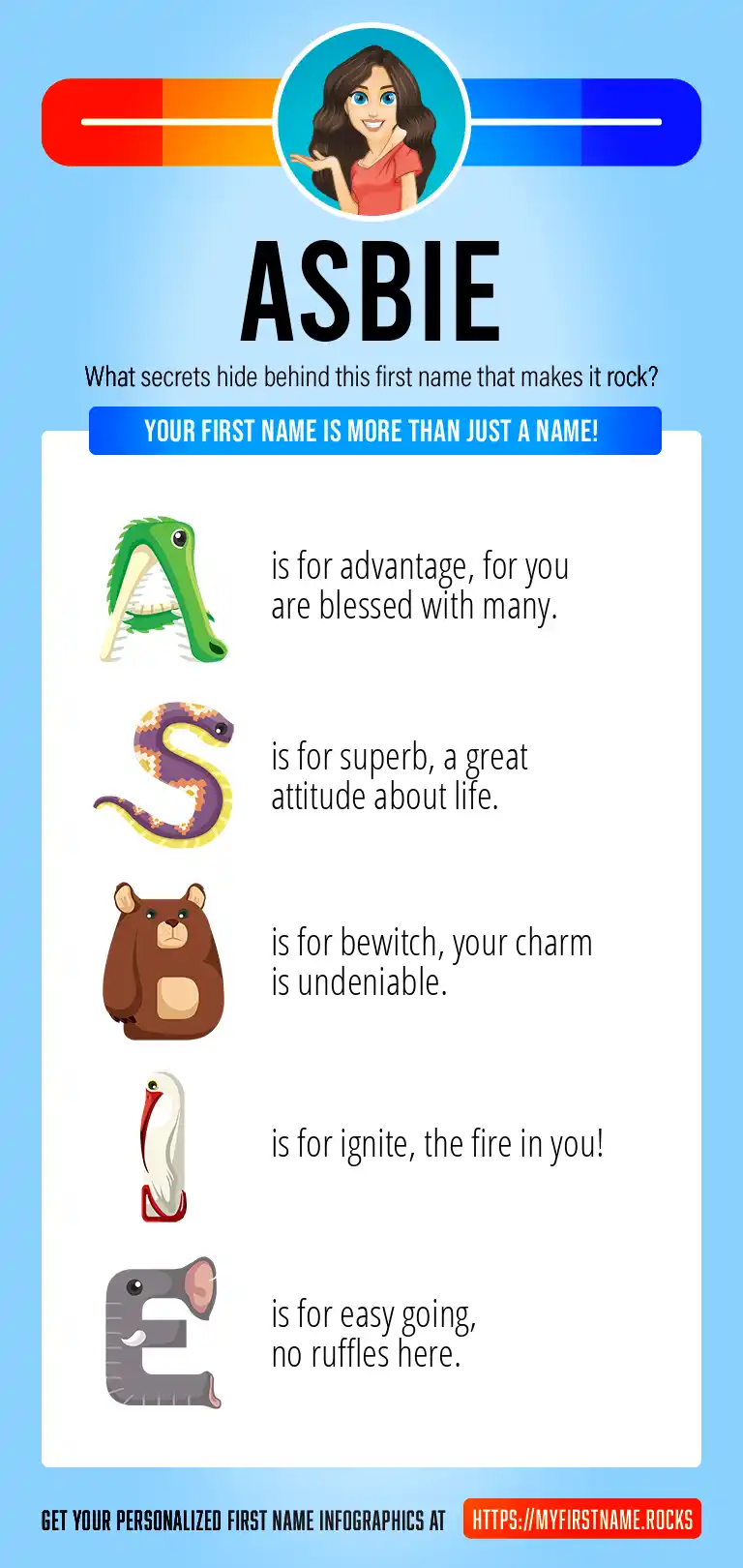 ASBIE

What secrets hide behind this first name that makes it rock?

YOUR FIRST NAME IS MORE THAN JUST A NAME!

A is for advantage, for you are blessed with many.

S is for superb, a great attitude about life.

B is for bewitch, your charm is undeniable.

I is for ignite, the fire in you!

E is for easy going, no ruffles here.

GET YOUR PERSONALIZED FIRST NAME INFOGRAPHICS AT HTTPS://MYFIRSTNAME.ROCKS