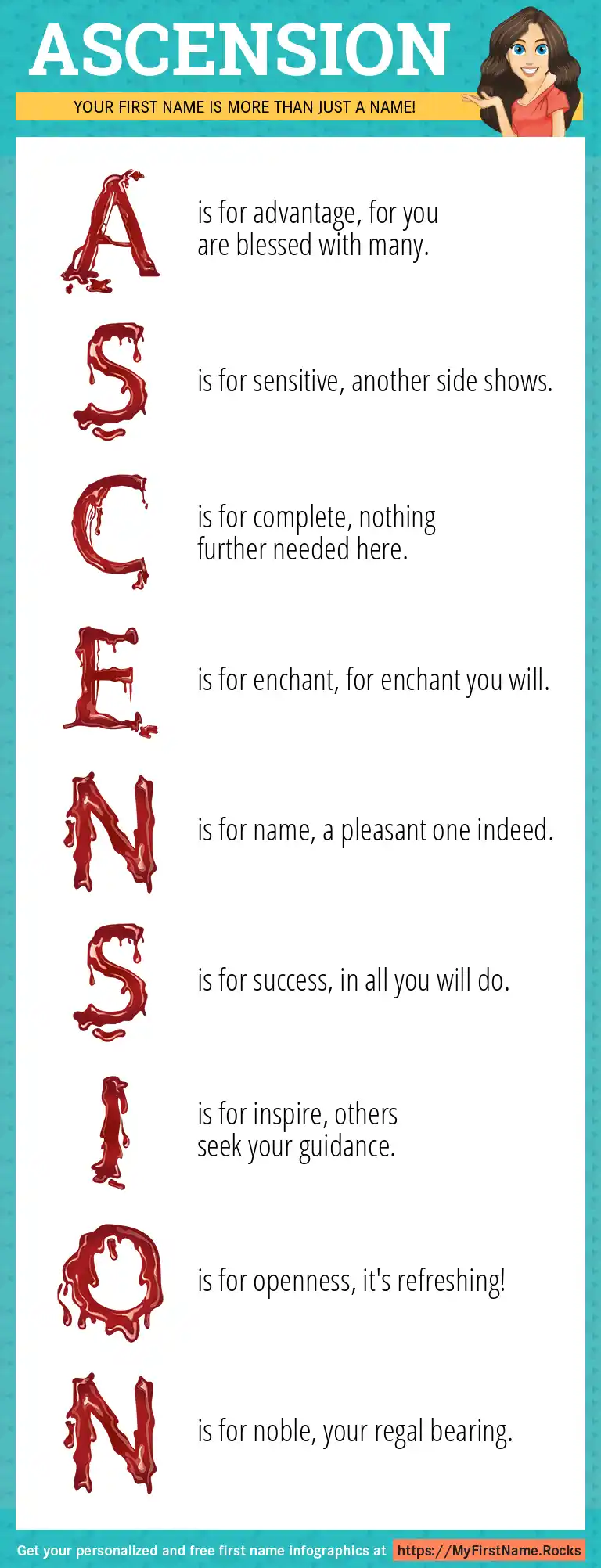 ASCENSION

YOUR FIRST NAME IS MORE THAN JUST A NAME!

A is for advantage, for you are blessed with many.

S is for sensitive, another side shows.

C is for complete, nothing further needed here.

E is for enchant, for enchant you will.

N is for name, a pleasant one indeed.

S is for success, in all you will do.

I is for inspire, others seek your guidance.

O is for openness, it's refreshing!

N is for noble, your regal bearing.

Get your personalized and free first name infographics at https://MyFirstName.Rocks