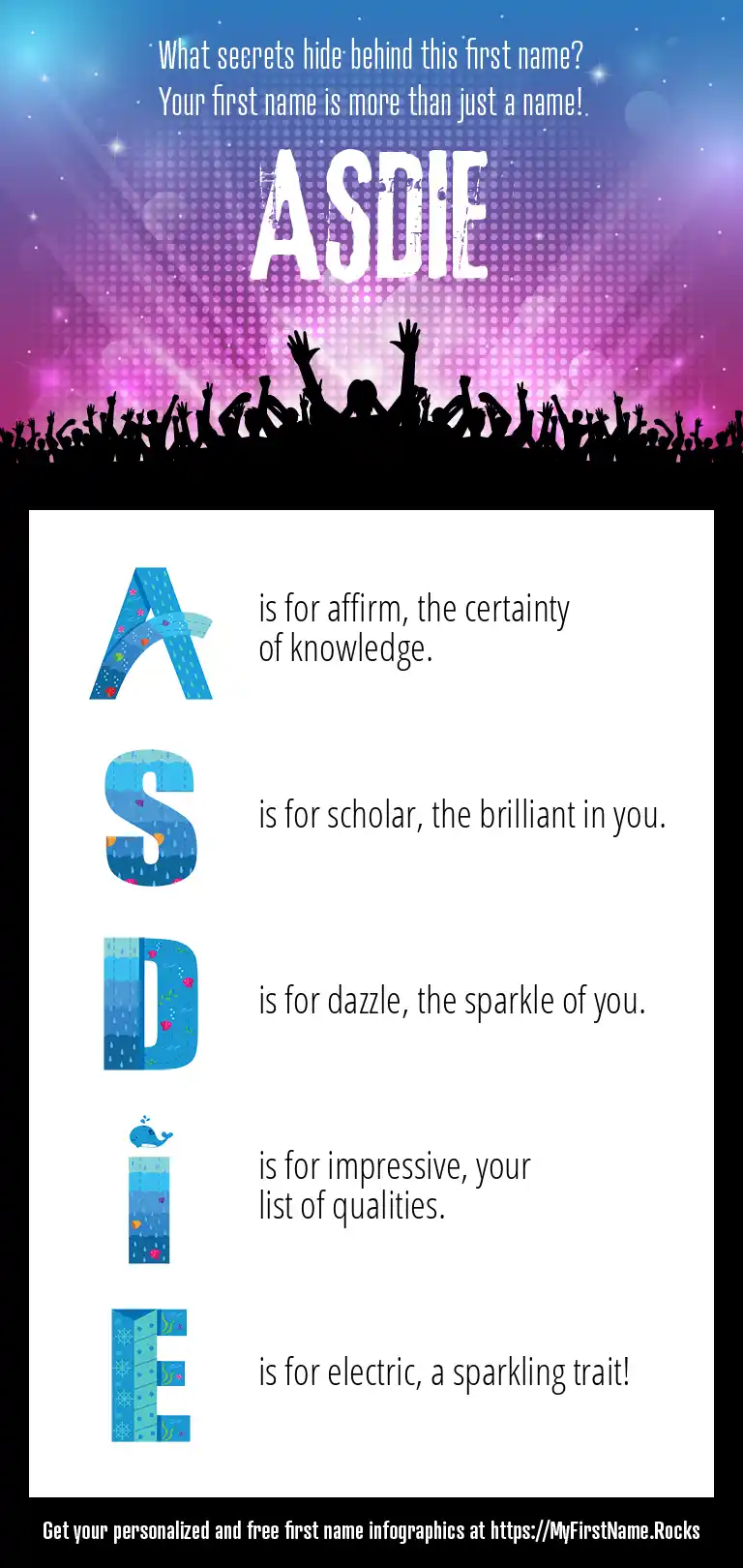 What secrets hide behind this first name?
Your first name is more than just a name!

ASDIE

A is for affirm, the certainty of knowledge.

S is for scholar, the brilliant in you.

D is for dazzle, the sparkle of you.

I is for impressive, your list of qualities.

E is for electric, a sparkling trait!

Get your personalized and free first name infographics at https://MyFirstName.Rocks