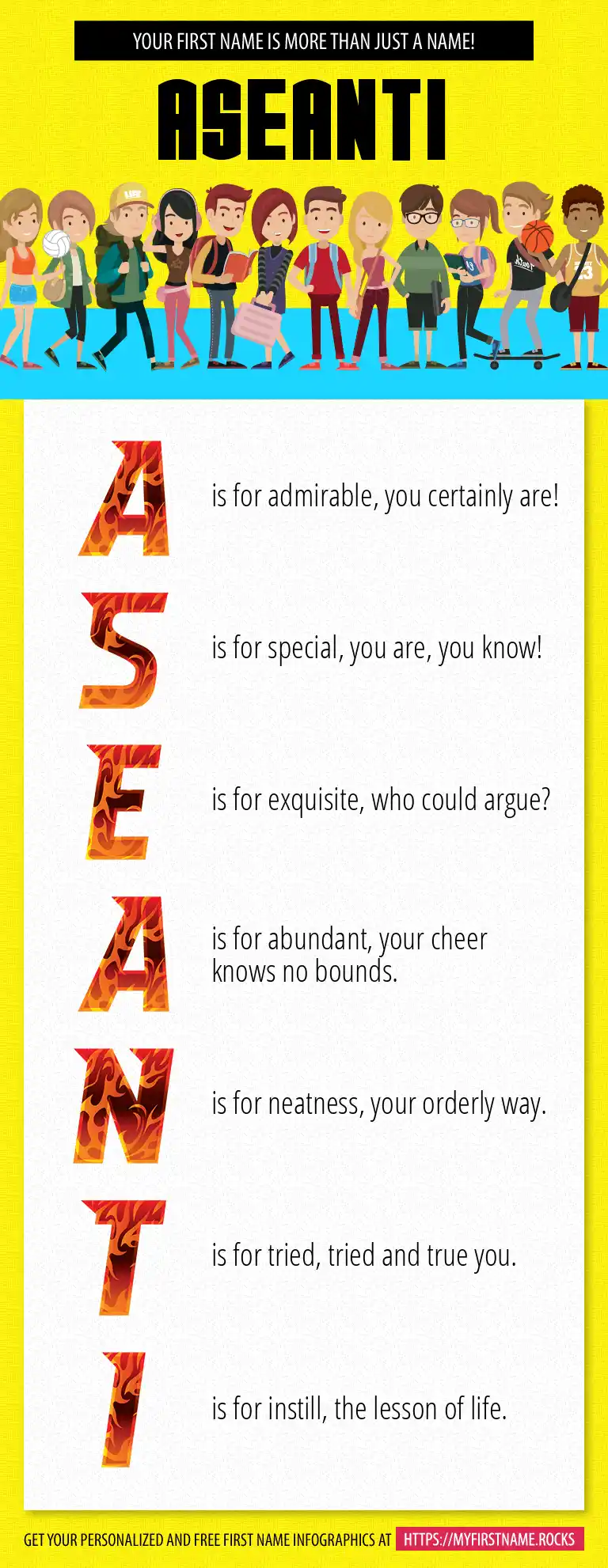 YOUR FIRST NAME IS MORE THAN JUST A NAME!

ASEANTI

A is for admirable, you certainly are!

S is for special, you are, you know!

E is for exquisite, who could argue?

A is for abundant, your cheer knows no bounds.

N is for neatness, your orderly way.

T is for tried, tried and true you.

I is for instill, the lesson of life.

GET YOUR PERSONALIZED AND FREE FIRST NAME INFOGRAPHICS AT HTTPS://MYFIRSTNAME.ROCKS