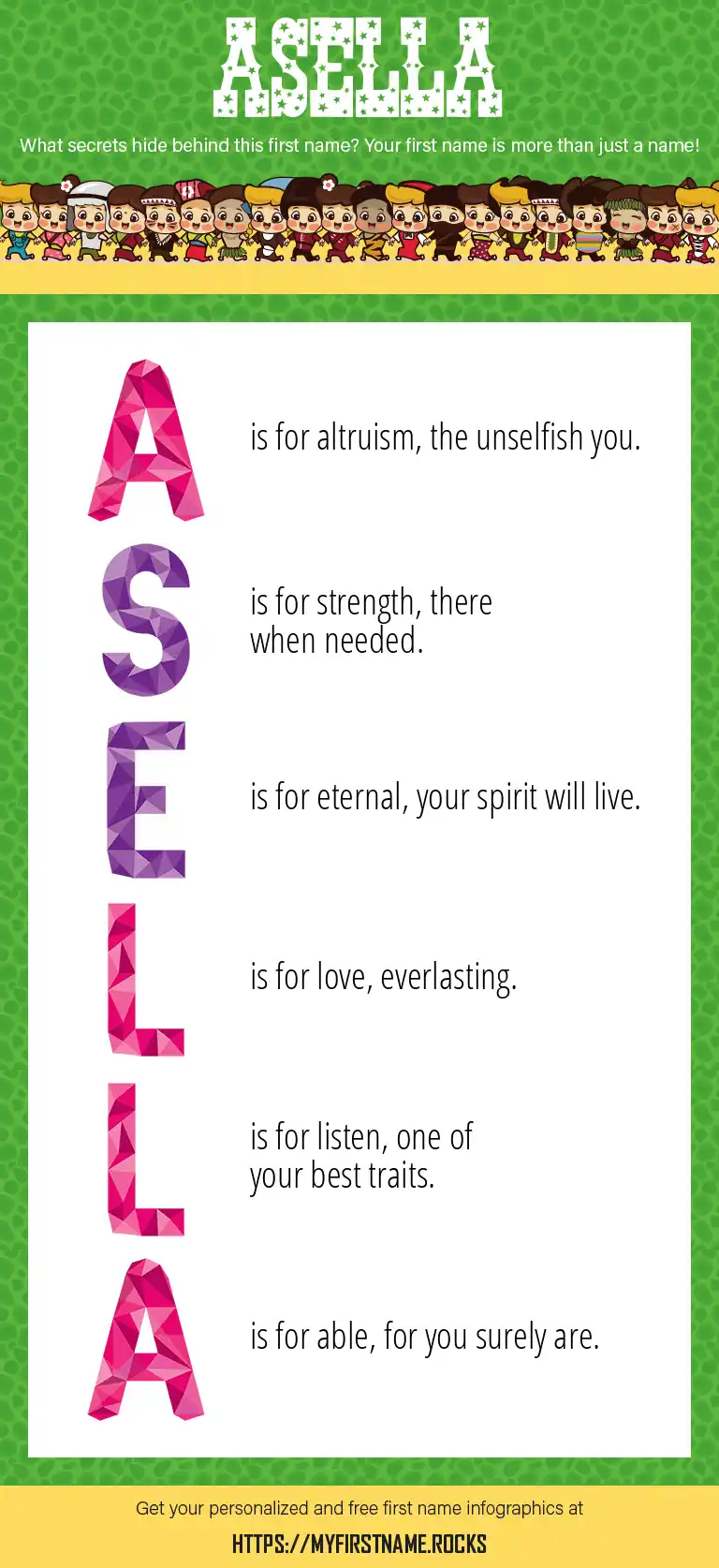 ASELLA

What secrets hide behind this first name? Your first name is more than just a name!

A is for altruism, the unselfish you.

S is for strength, there when needed.

E is for eternal, your spirit will live.

L is for love, everlasting.

L is for listen, one of your best traits.

A is for able, for you surely are.

Get your personalized and free first name infographics at

HTTPS://MYFIRSTNAME.ROCKS