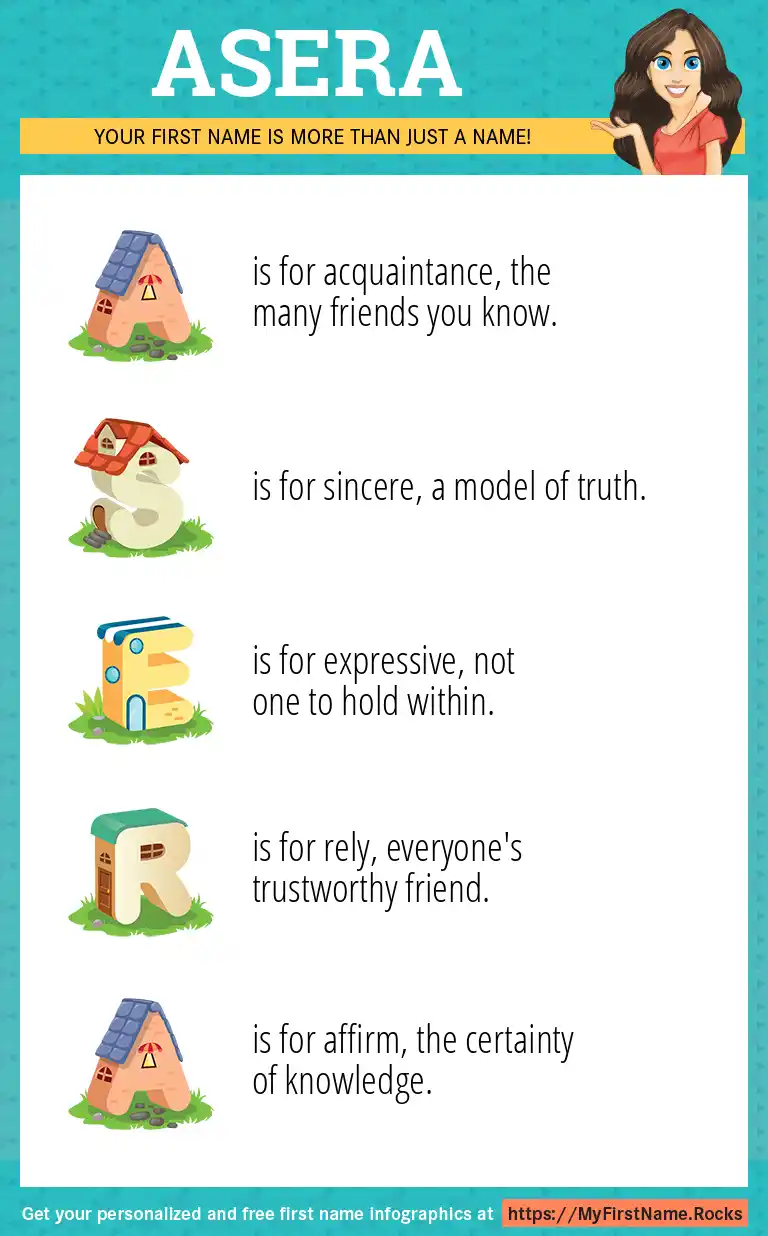 ASERA

YOUR FIRST NAME IS MORE THAN JUST A NAME!

A is for acquaintance, the many friends you know.

S is for sincere, a model of truth.

E is for expressive, not one to hold within.

R is for rely, everyone's trustworthy friend.

A is for affirm, the certainty of knowledge.

Get your personalized and free first name infographics at https://MyFirstName.Rocks