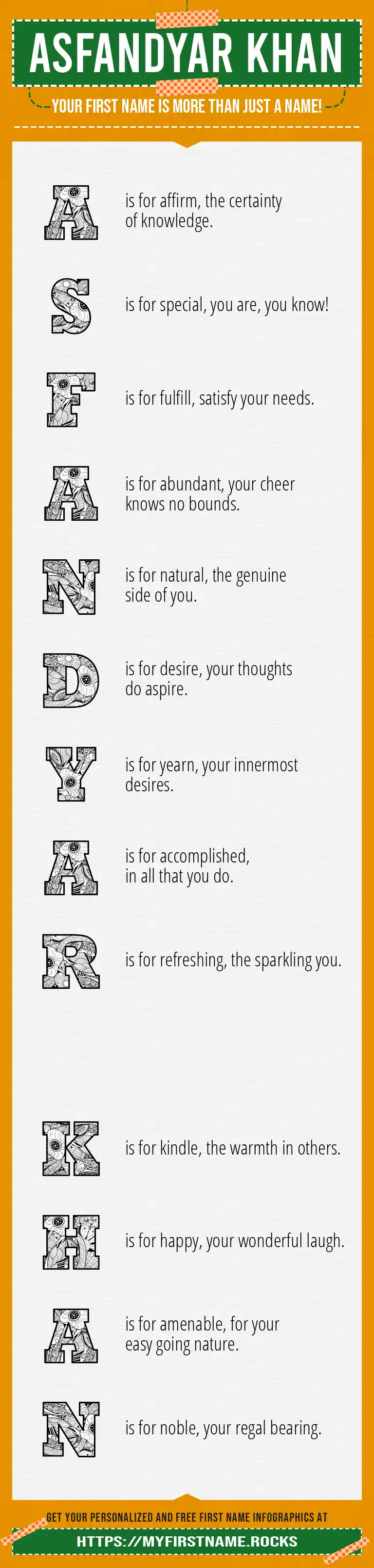 ASFANDYAR KHAN

YOUR FIRST NAME IS MORE THAN JUST A NAME!

A is for affirm, the certainty of knowledge.

S is for special, you are, you know!

F is for fulfill, satisfy your needs.

A is for abundant, your cheer knows no bounds.

N is for natural, the genuine side of you.

D is for desire, your thoughts do aspire.

Y is for yearn, your innermost desires.

A is for accomplished, in all that you do.

R is for refreshing, the sparkling you.

K is for kindle, the warmth in others.

H is for happy, your wonderful laugh.

A is for amenable, for your easy going nature.

N is for noble, your regal bearing.

GET YOUR PERSONALIZED AND FREE FIRST NAME INFOGRAPHICS AT

HTTPS://MYFIRSTNAME.ROCKS