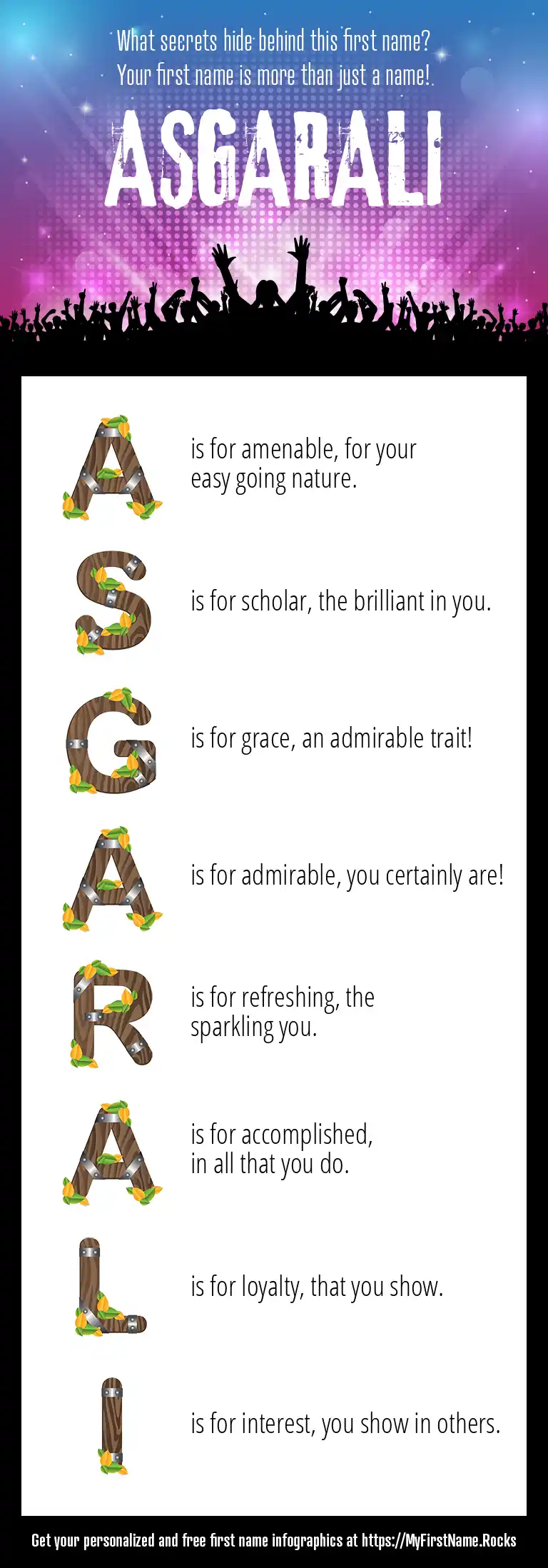 What secrets hide behind this first name?
Your first name is more than just a name!

ASGARALI

A is for amenable, for your easy going nature.

S is for scholar, the brilliant in you.

G is for grace, an admirable trait!

A is for admirable, you certainly are!

R is for refreshing, the sparkling you.

A is for accomplished, in all that you do.

L is for loyalty, that you show.

I is for interest, you show in others.

Get your personalized and free first name infographics at https://MyFirstName.Rocks