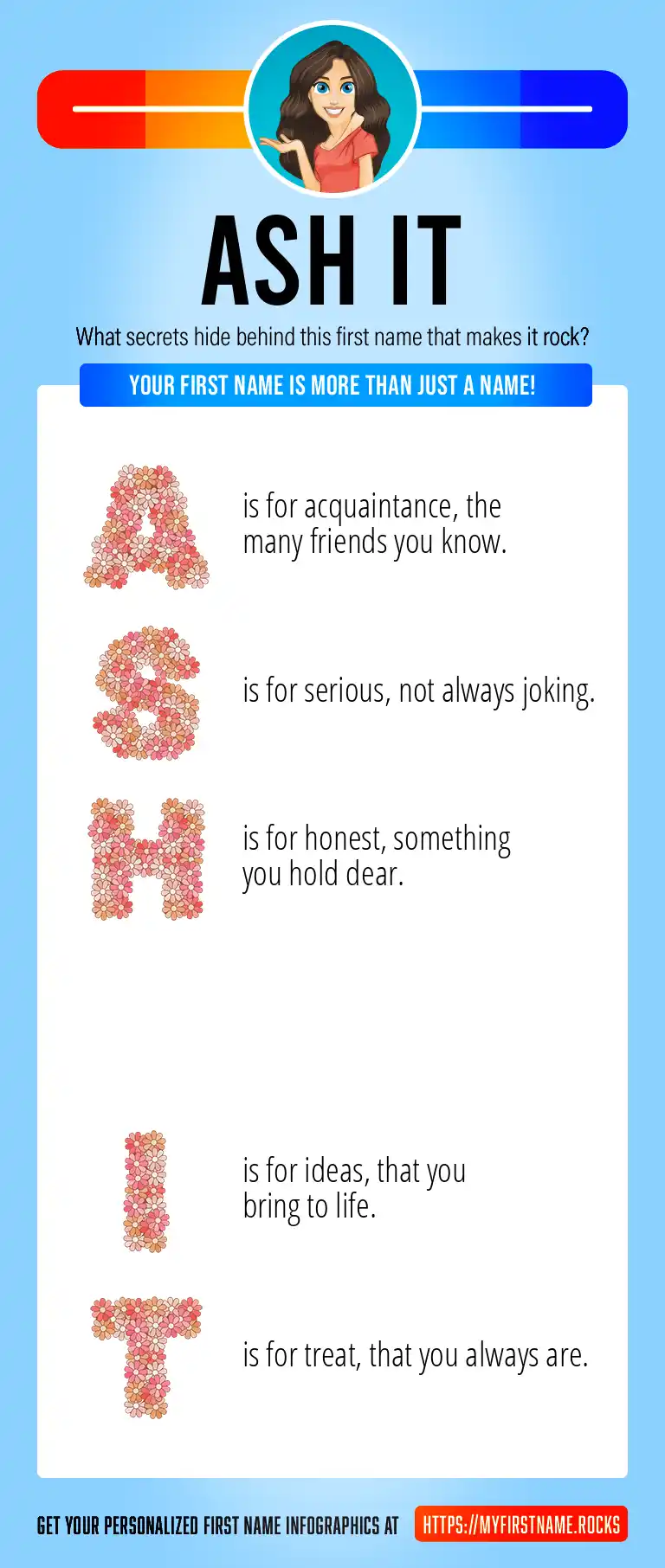 ASH IT

What secrets hide behind this first name that makes it rock?

YOUR FIRST NAME IS MORE THAN JUST A NAME!

A is for acquaintance, the many friends you know.

S is for serious, not always joking.

H is for honest, something you hold dear.

I is for ideas, that you bring to life.

T is for treat, that you always are.

GET YOUR PERSONALIZED FIRST NAME INFOGRAPHICS AT HTTPS://MYFIRSTNAME.ROCKS