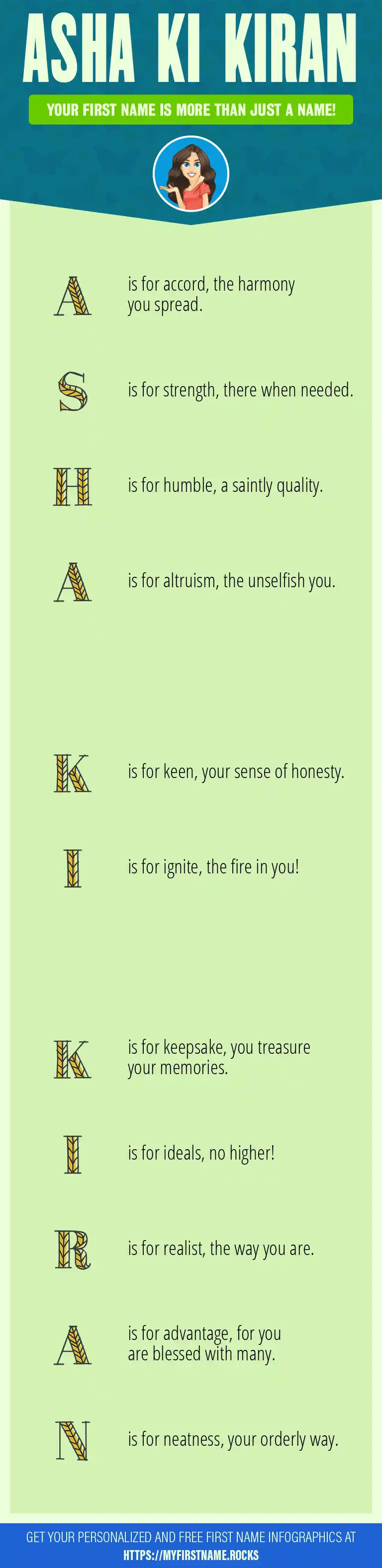 ASHA KI KIRAN

YOUR FIRST NAME IS MORE THAN JUST A NAME!

A is for accord, the harmony you spread.

S is for strength, there when needed.

H is for humble, a saintly quality.

A is for altruism, the unselfish you.

K is for keen, your sense of honesty.

I is for ignite, the fire in you!

K is for keepsake, you treasure your memories.

I is for ideals, no higher!

R is for realist, the way you are.

A is for advantage, for you are blessed with many.

N is for neatness, your orderly way.

GET YOUR PERSONALIZED AND FREE FIRST NAME INFOGRAPHICS AT HTTPS://MYFIRSTNAME.ROCKS