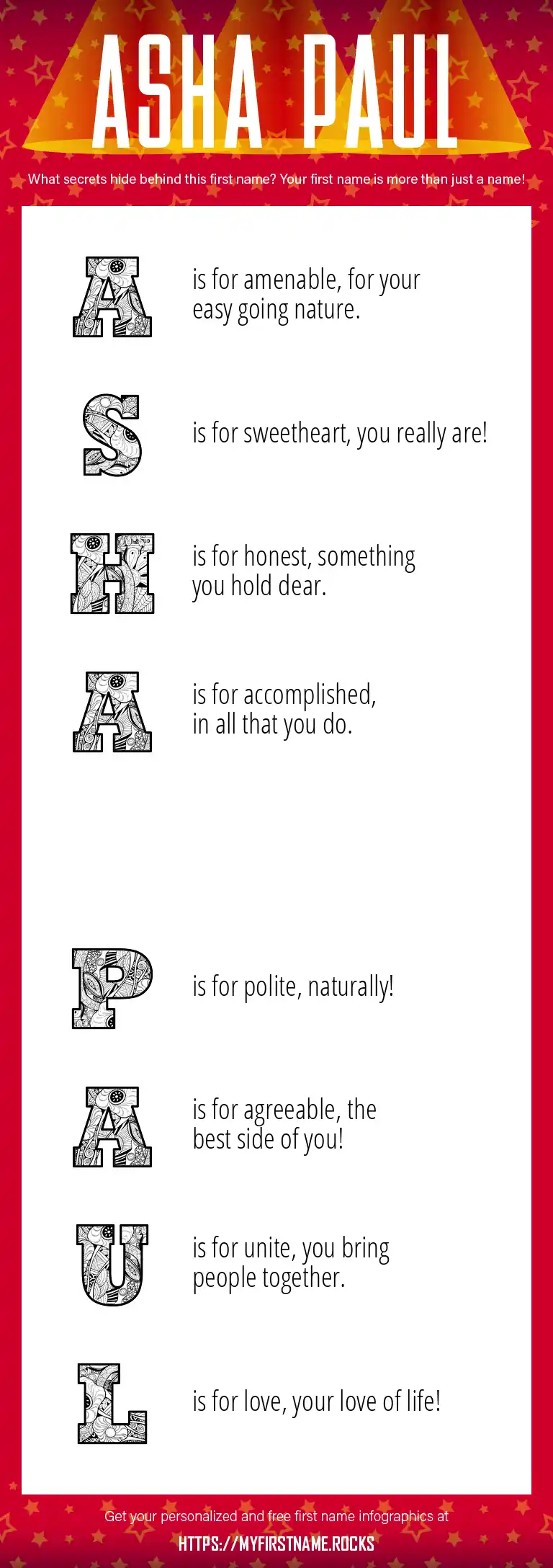 ASHA PAUL

What secrets hide behind this first name? Your first name is more than just a name!

A is for amenable, for your easy going nature.

S is for sweetheart, you really are!

H is for honest, something you hold dear.

A is for accomplished, in all that you do.

P is for polite, naturally!

A is for agreeable, the best side of you!

U is for unite, you bring people together.

L is for love, your love of life!

Get your personalized and free first name infographics at

HTTPS://MYFIRSTNAME.ROCKS