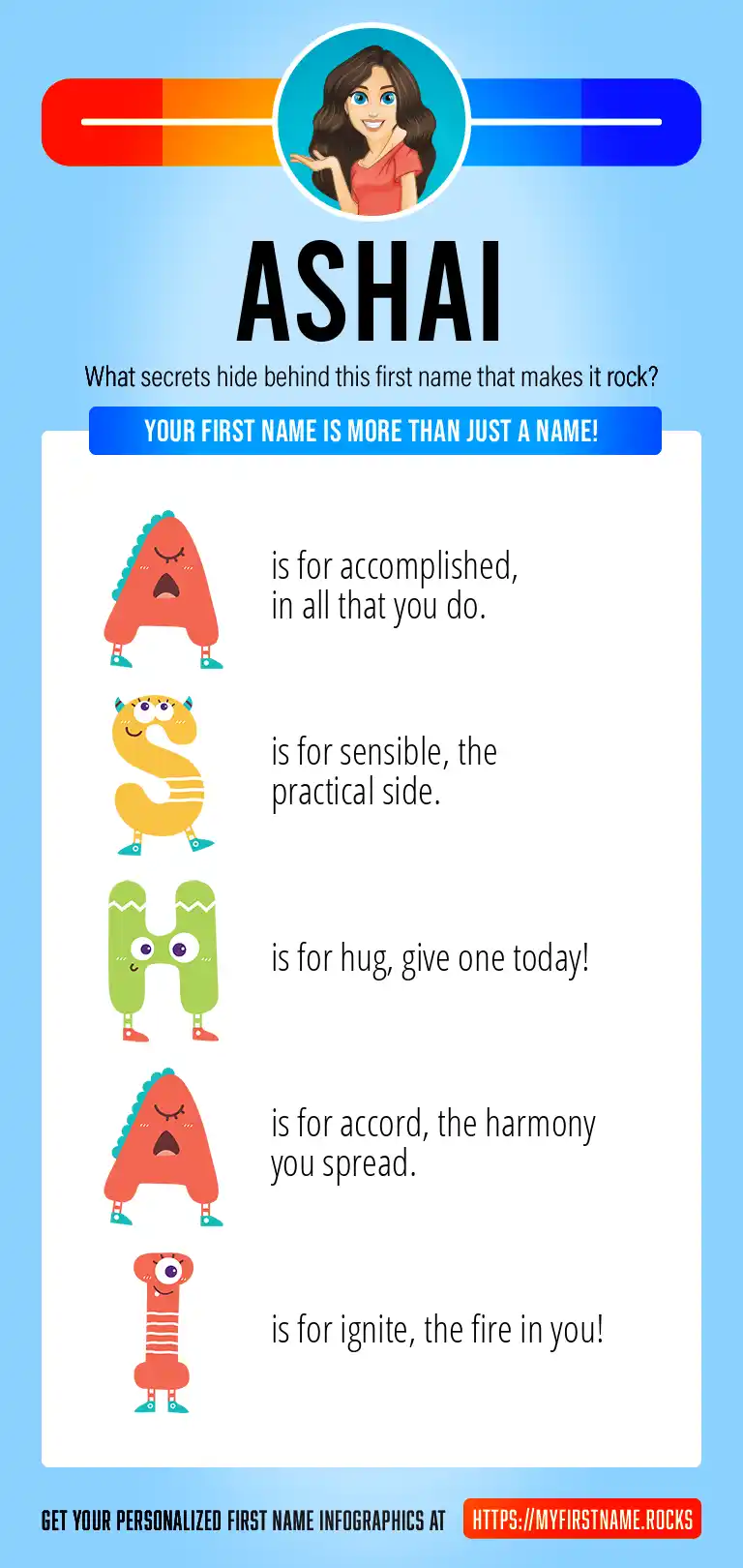 ASHAI

What secrets hide behind this first name that makes it rock?

YOUR FIRST NAME IS MORE THAN JUST A NAME!

A is for accomplished, in all that you do.

S is for sensible, the practical side.

H is for hug, give one today!

A is for accord, the harmony you spread.

I is for ignite, the fire in you!

GET YOUR PERSONALIZED FIRST NAME INFOGRAPHICS AT HTTPS://MYFIRSTNAME.ROCKS