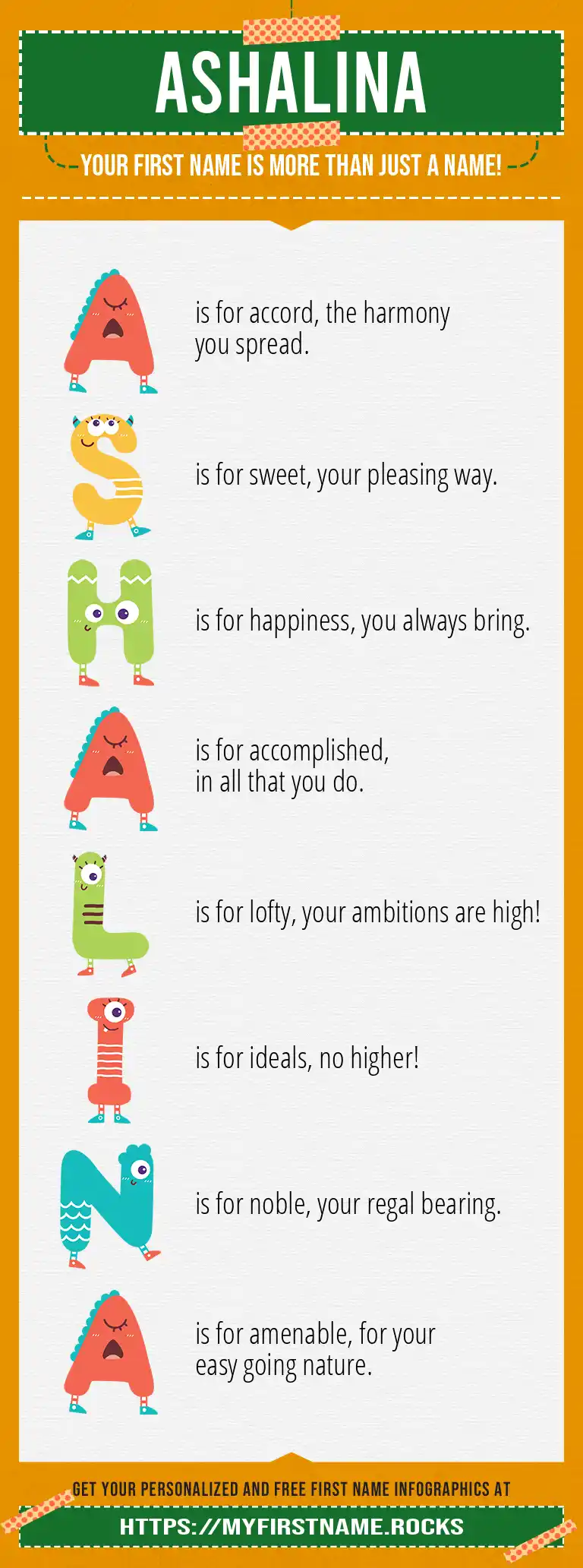 ASHALINA

YOUR FIRST NAME IS MORE THAN JUST A NAME!

A is for accord, the harmony you spread.

S is for sweet, your pleasing way.

H is for happiness, you always bring.

A is for accomplished, in all that you do.

L is for lofty, your ambitions are high!

I is for ideals, no higher!

N is for noble, your regal bearing.

A is for amenable, for your easy going nature.

GET YOUR PERSONALIZED AND FREE FIRST NAME INFOGRAPHICS AT

HTTPS://MYFIRSTNAME.ROCKS