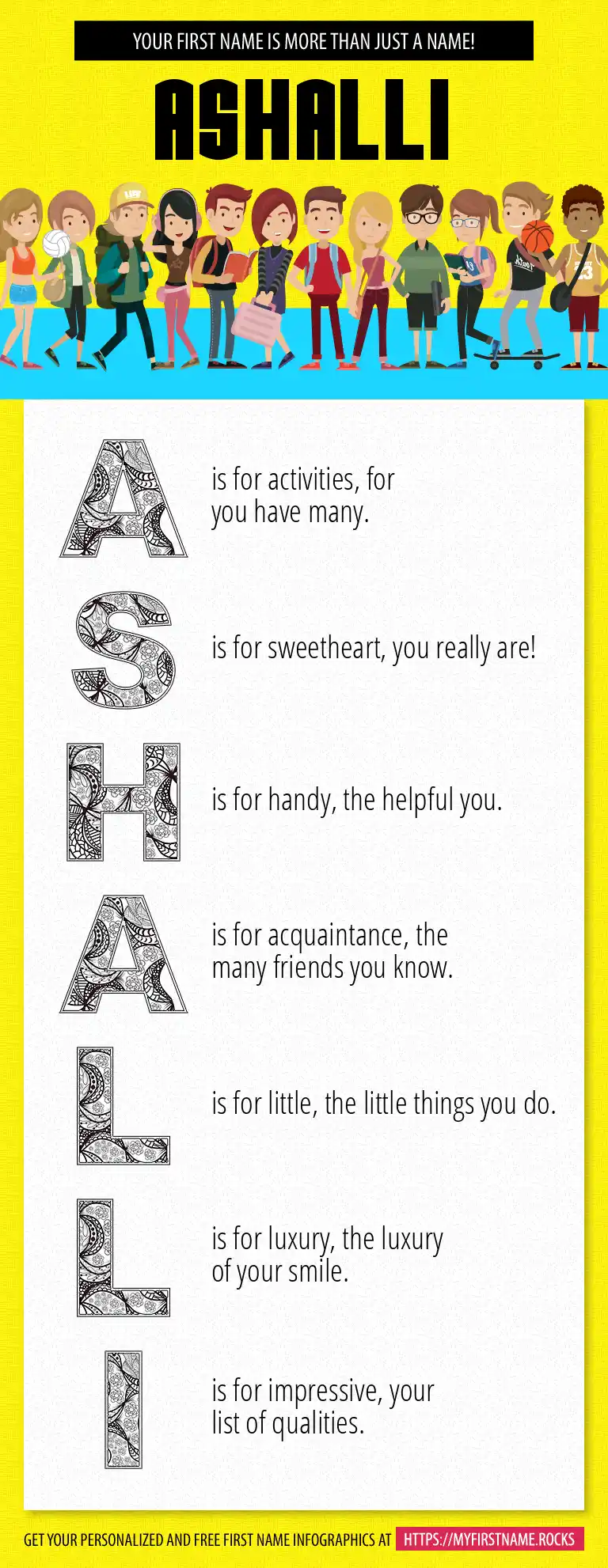 YOUR FIRST NAME IS MORE THAN JUST A NAME!

ASHALLI

A is for activities, for you have many.

S is for sweetheart, you really are!

H is for handy, the helpful you.

A is for acquaintance, the many friends you know.

L is for little, the little things you do.

L is for luxury, the luxury of your smile.

I is for impressive, your list of qualities.

GET YOUR PERSONALIZED AND FREE FIRST NAME INFOGRAPHICS AT HTTPS://MYFIRSTNAME.ROCKS