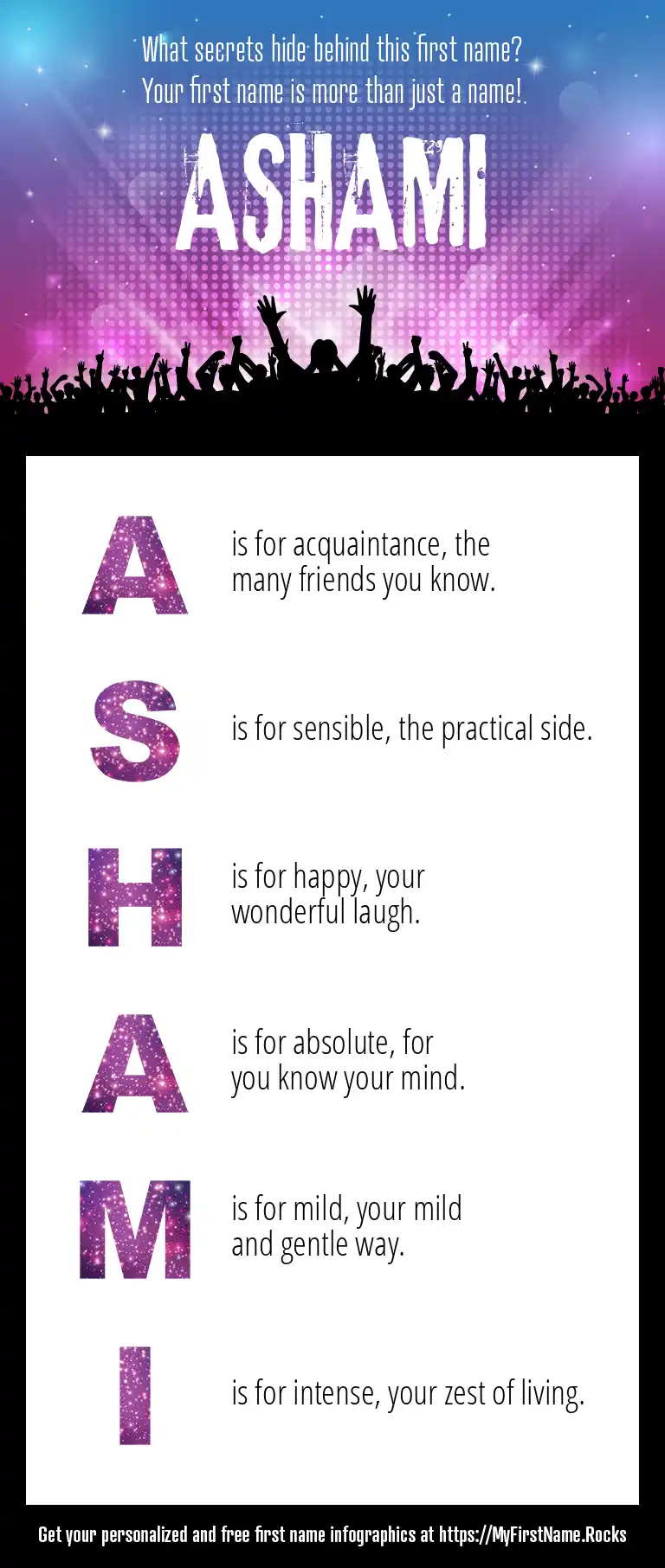 What secrets hide behind this first name?
Your first name is more than just a name!

ASHAMI

A is for acquaintance, the many friends you know.

S is for sensible, the practical side.

H is for happy, your wonderful laugh.

A is for absolute, for you know your mind.

M is for mild, your mild and gentle way.

I is for intense, your zest of living.

Get your personalized and free first name infographics at https://MyFirstName.Rocks