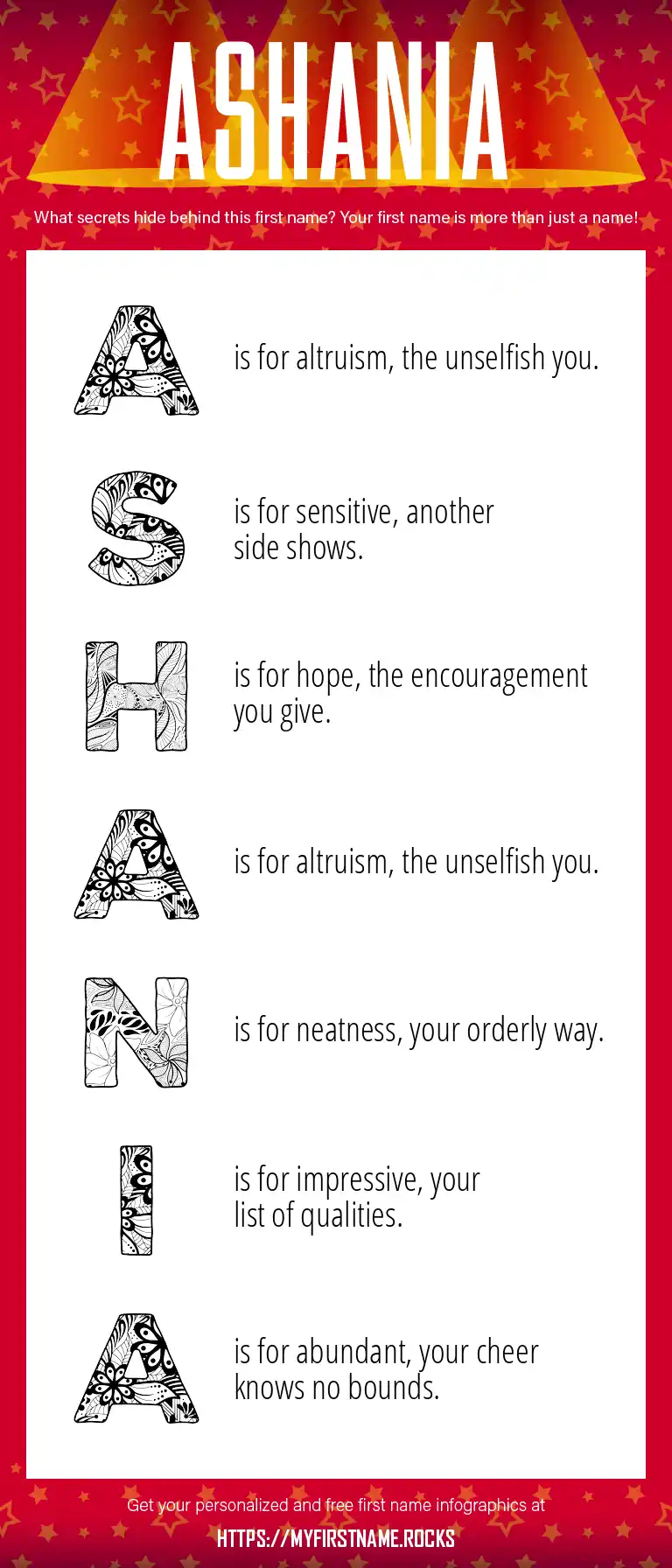 ASHANIA

What secrets hide behind this first name? Your first name is more than just a name!

A is for altruism, the unselfish you.

S is for sensitive, another side shows.

H is for hope, the encouragement you give.

A is for altruism, the unselfish you.

N is for neatness, your orderly way.

I is for impressive, your list of qualities.

A is for abundant, your cheer knows no bounds.

Get your personalized and free first name infographics at

HTTPS://MYFIRSTNAME.ROCKS