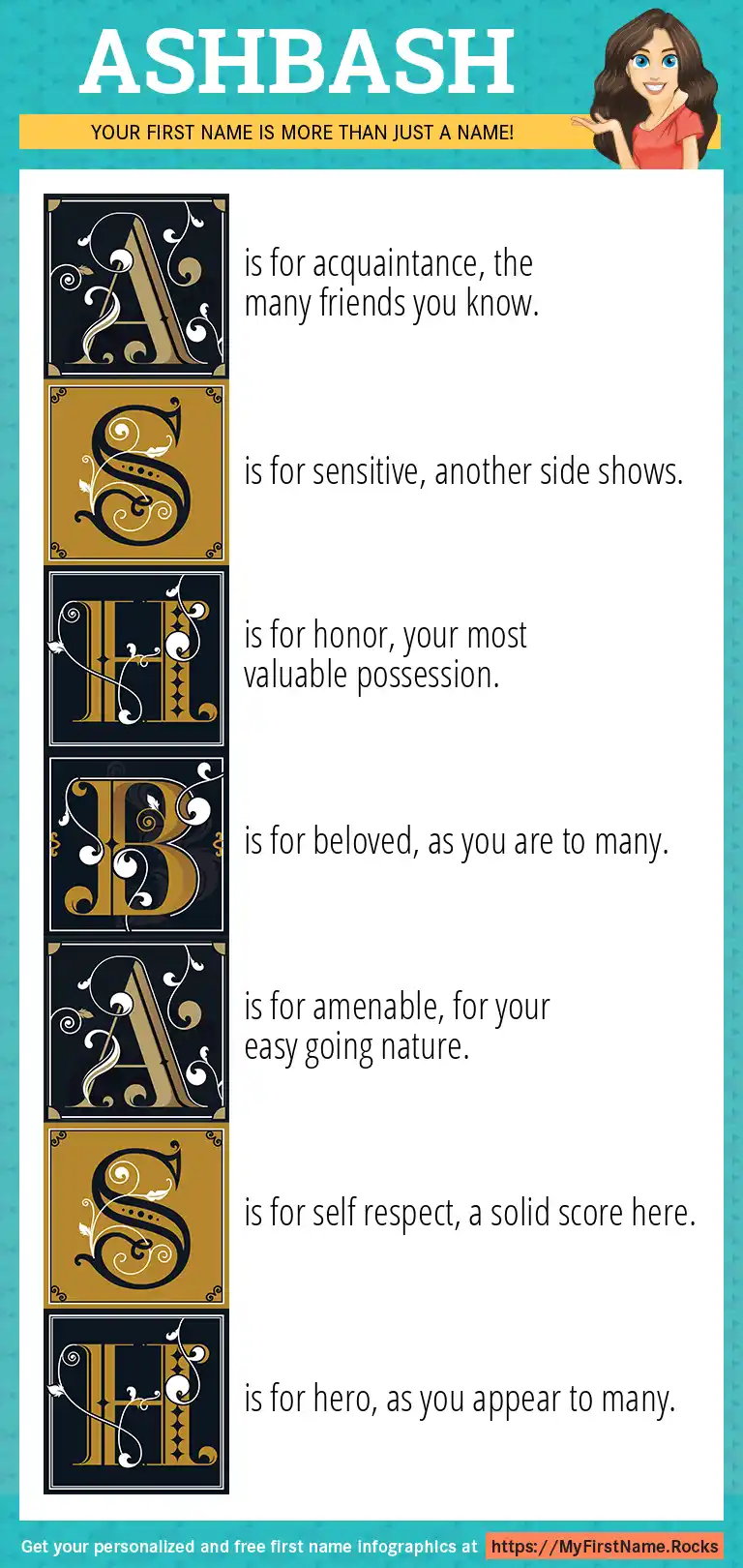 ASHBASH

YOUR FIRST NAME IS MORE THAN JUST A NAME!

A is for acquaintance, the many friends you know.

S is for sensitive, another side shows.

H is for honor, your most valuable possession.

B is for beloved, as you are to many.

A is for amenable, for your easy going nature.

S is for self respect, a solid score here.

H is for hero, as you appear to many.

Get your personalized and free first name infographics at https://MyFirstName.Rocks