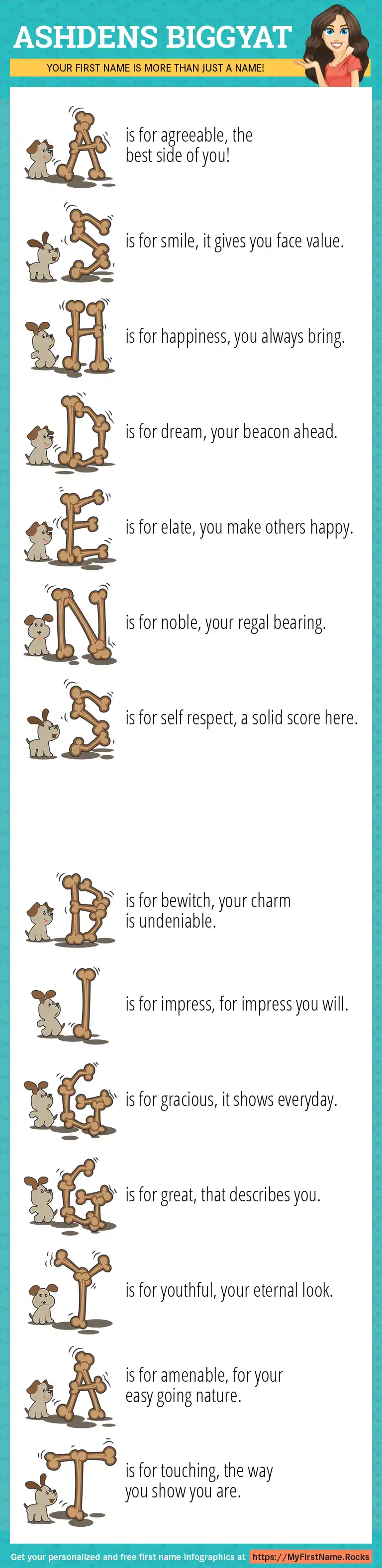 ASHDENS BIGGYAT

YOUR FIRST NAME IS MORE THAN JUST A NAME!

A is for agreeable, the best side of you!

S is for smile, it gives you face value.

H is for happiness, you always bring.

D is for dream, your beacon ahead.

E is for elate, you make others happy.

N is for noble, your regal bearing.

S is for self respect, a solid score here.

B is for bewitch, your charm is undeniable.

I is for impress, for impress you will.

G is for gracious, it shows everyday.

G is for great, that describes you.

Y is for youthful, your eternal look.

A is for amenable, for your easy going nature.

T is for touching, the way you show you are.

Get your personalized and free first name infographics at https://MyFirstName.Rocks