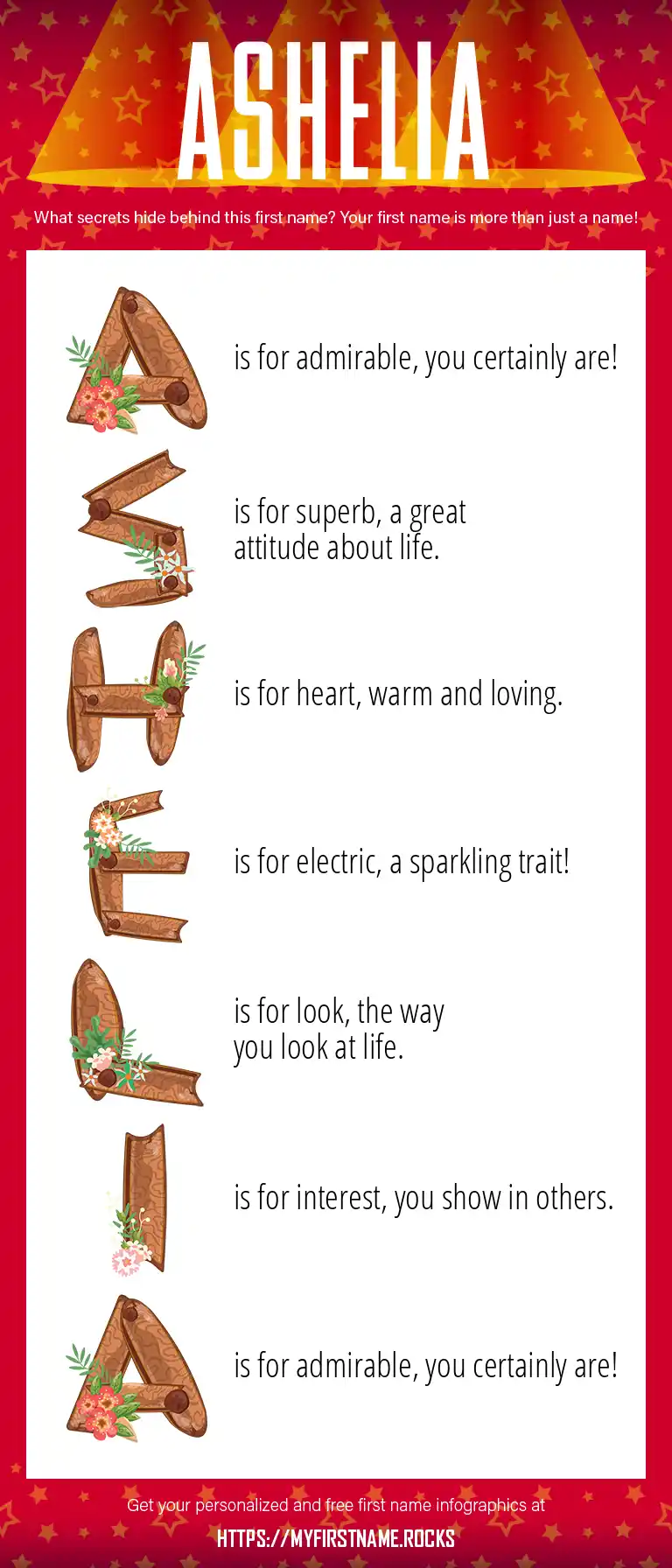 ASHELIA

What secrets hide behind this first name? Your first name is more than just a name!

A is for admirable, you certainly are!

S is for superb, a great attitude about life.

H is for heart, warm and loving.

E is for electric, a sparkling trait!

L is for look, the way you look at life.

I is for interest, you show in others.

A is for admirable, you certainly are!

Get your personalized and free first name infographics at

HTTPS://MYFIRSTNAME.ROCKS