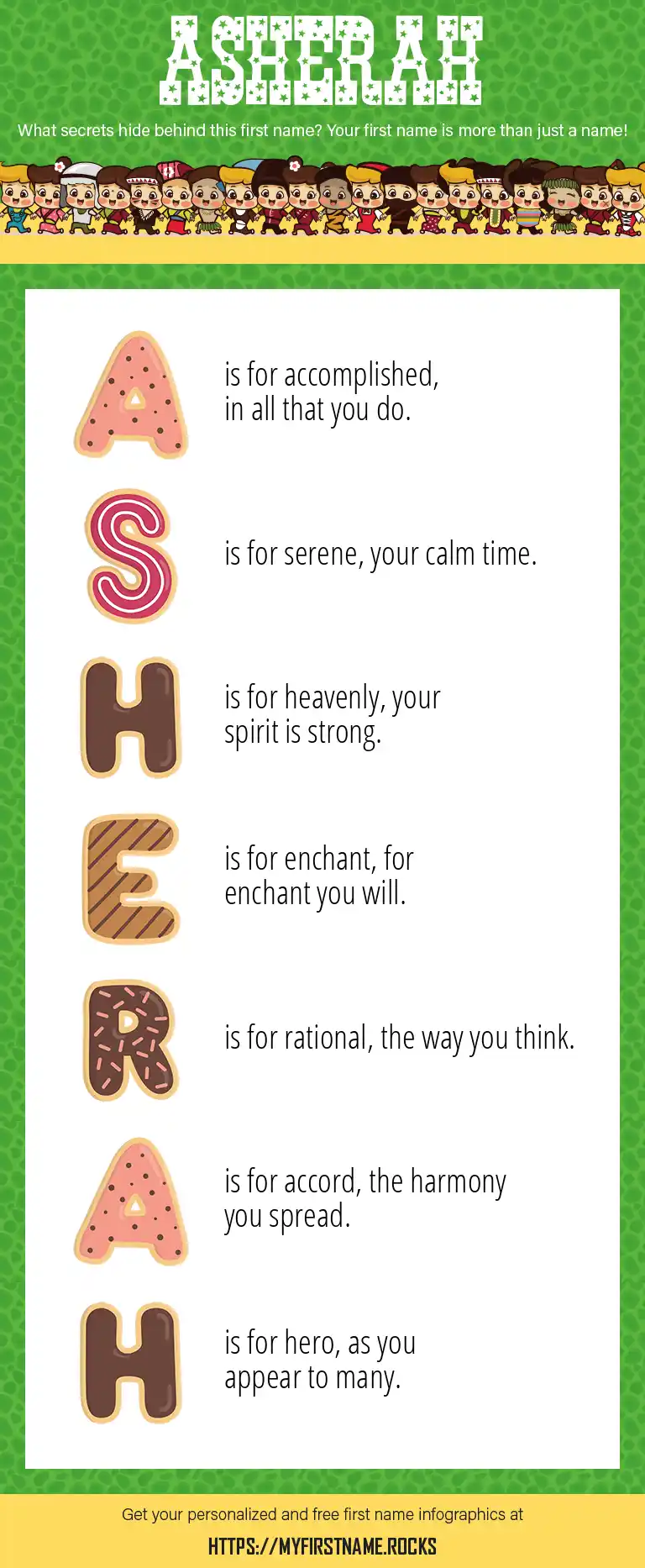 ASHERAH

What secrets hide behind this first name? Your first name is more than just a name!

A is for accomplished, in all that you do.

S is for serene, your calm time.

H is for heavenly, your spirit is strong.

E is for enchant, for enchant you will.

R is for rational, the way you think.

A is for accord, the harmony you spread.

H is for hero, as you appear to many.

Get your personalized and free first name infographics at

HTTPS://MYFIRSTNAME.ROCKS