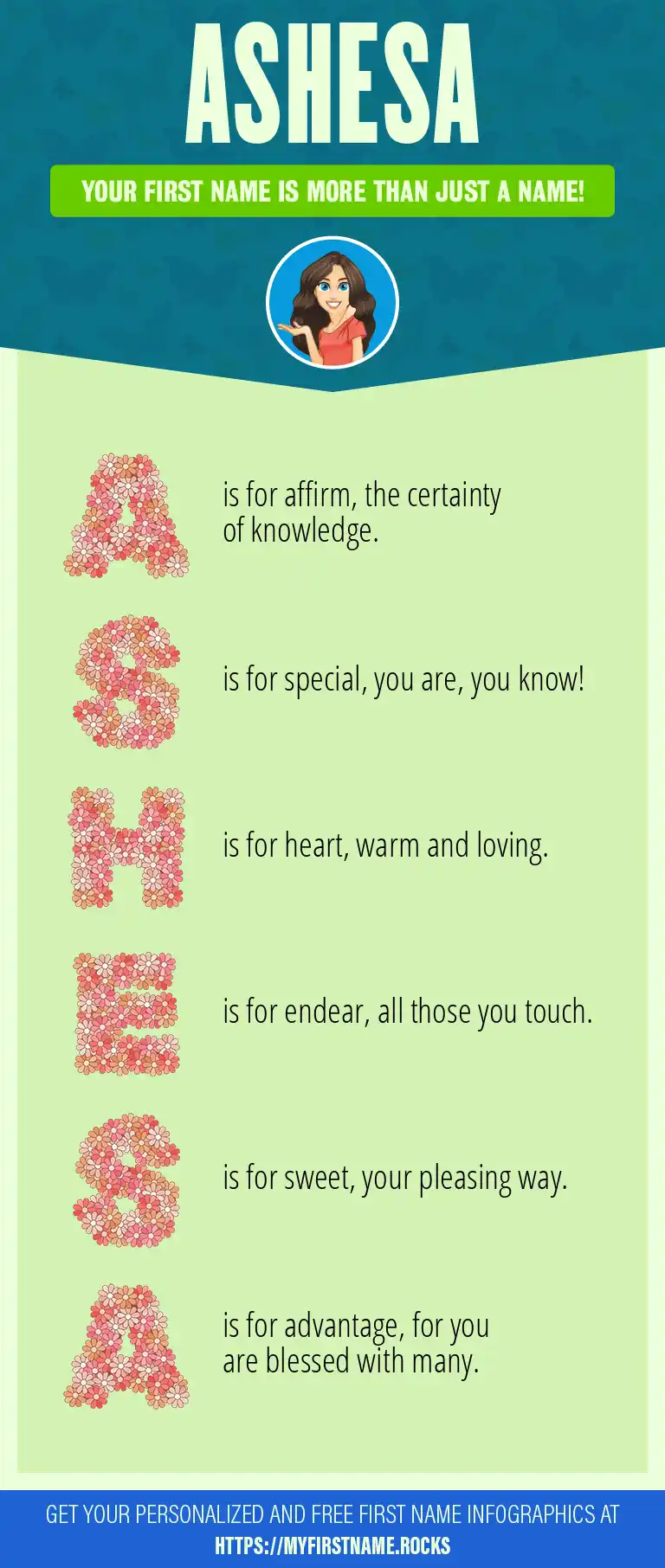 ASHESA

YOUR FIRST NAME IS MORE THAN JUST A NAME!

A is for affirm, the certainty of knowledge.

S is for special, you are, you know!

H is for heart, warm and loving.

E is for endear, all those you touch.

S is for sweet, your pleasing way.

A is for advantage, for you are blessed with many.

GET YOUR PERSONALIZED AND FREE FIRST NAME INFOGRAPHICS AT HTTPS://MYFIRSTNAME.ROCKS