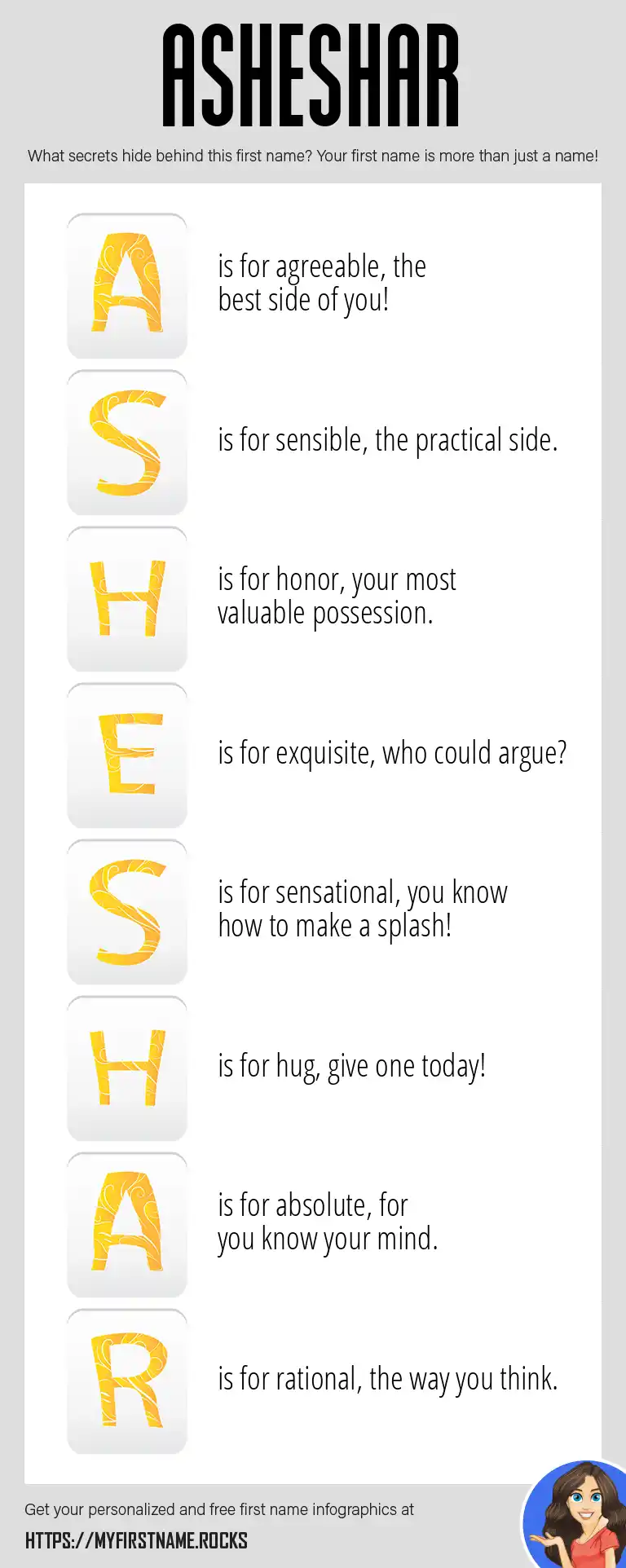 ASHESHAR

What secrets hide behind this first name? Your first name is more than just a name!

A is for agreeable, the best side of you!

S is for sensible, the practical side.

H is for honor, your most valuable possession.

E is for exquisite, who could argue?

S is for sensational, you know how to make a splash!

H is for hug, give one today!

A is for absolute, for you know your mind.

R is for rational, the way you think.

Get your personalized and free first name infographics at

HTTPS://MYFIRSTNAME.ROCKS