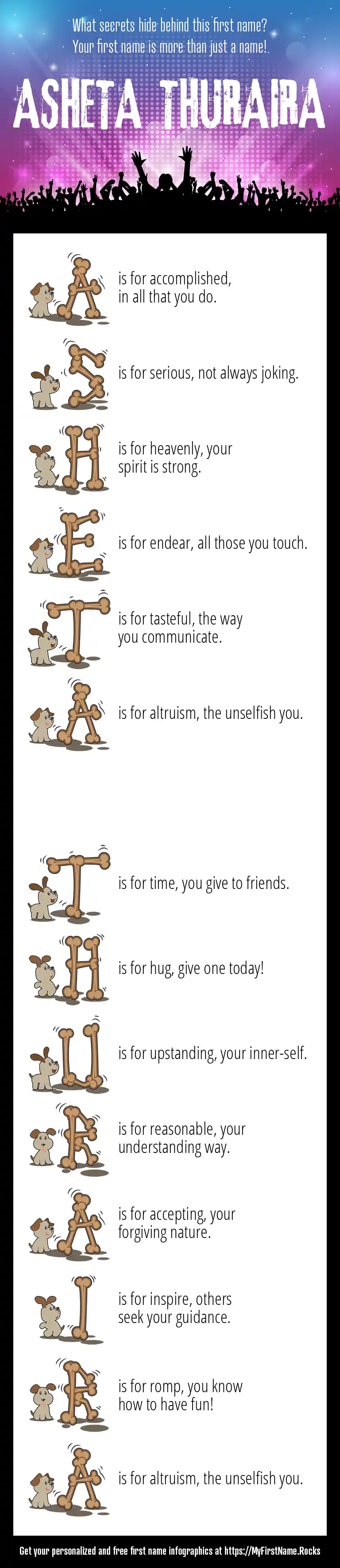 What secrets hide behind this first name?
Your first name is more than just a name!.

ASHETA THURAIRA

A is for accomplished, in all that you do.

S is for serious, not always joking.

H is for heavenly, your spirit is strong.

E is for endear, all those you touch.

T is for tasteful, the way you communicate.

A is for altruism, the unselfish you.

T is for time, you give to friends.

H is for hug, give one today!

U is for upstanding, your inner-self.

R is for reasonable, your understanding way.

A is for accepting, your forgiving nature.

I is for inspire, others seek your guidance.

R is for romp, you know how to have fun!

A is for altruism, the unselfish you.

Get your personalized and free first name infographics at https://MyFirstName.Rocks