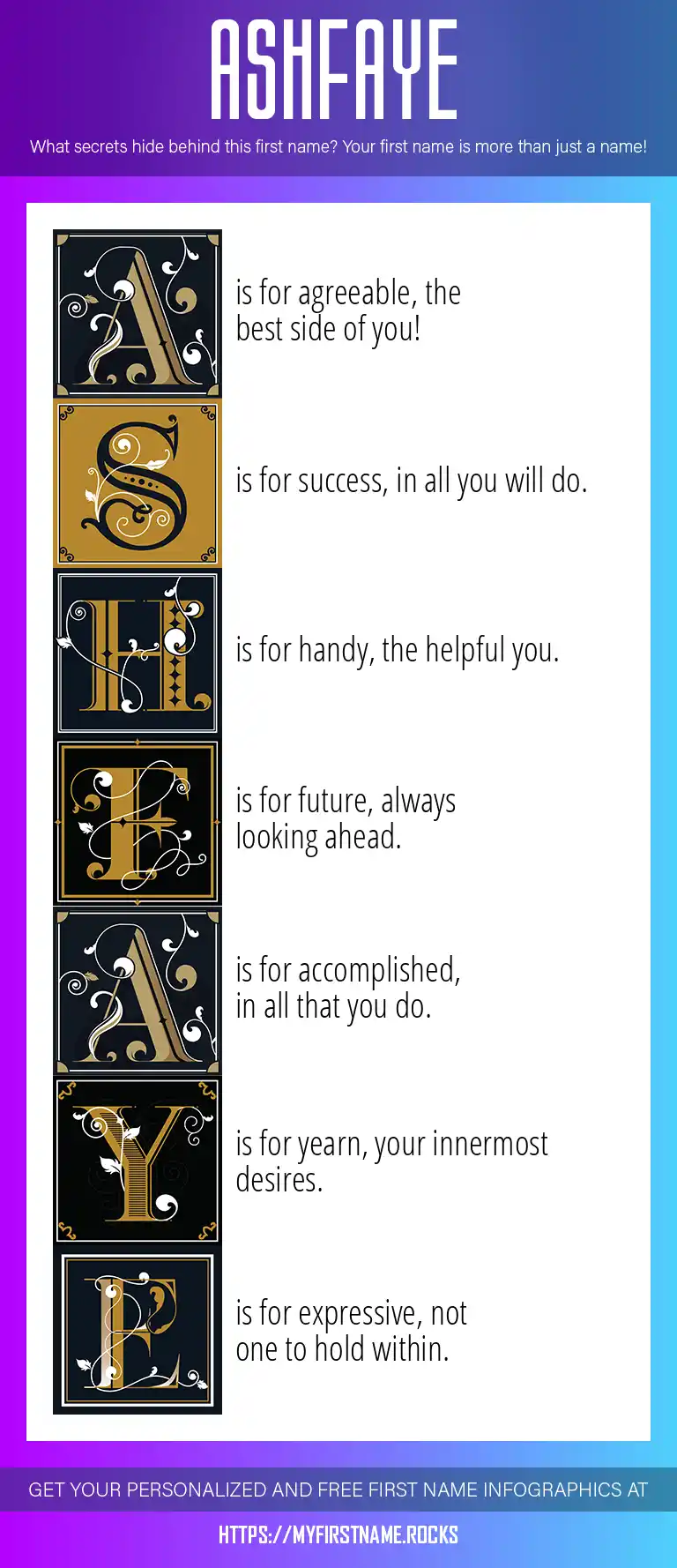 ASHFAYE

What secrets hide behind this first name? Your first name is more than just a name!

A is for agreeable, the best side of you!

S is for success, in all you will do.

H is for handy, the helpful you.

F is for future, always looking ahead.

A is for accomplished, in all that you do.

Y is for yearn, your innermost desires.

E is for expressive, not one to hold within.

GET YOUR PERSONALIZED AND FREE FIRST NAME INFOGRAPHICS AT

HTTPS://MYFIRSTNAME.ROCKS