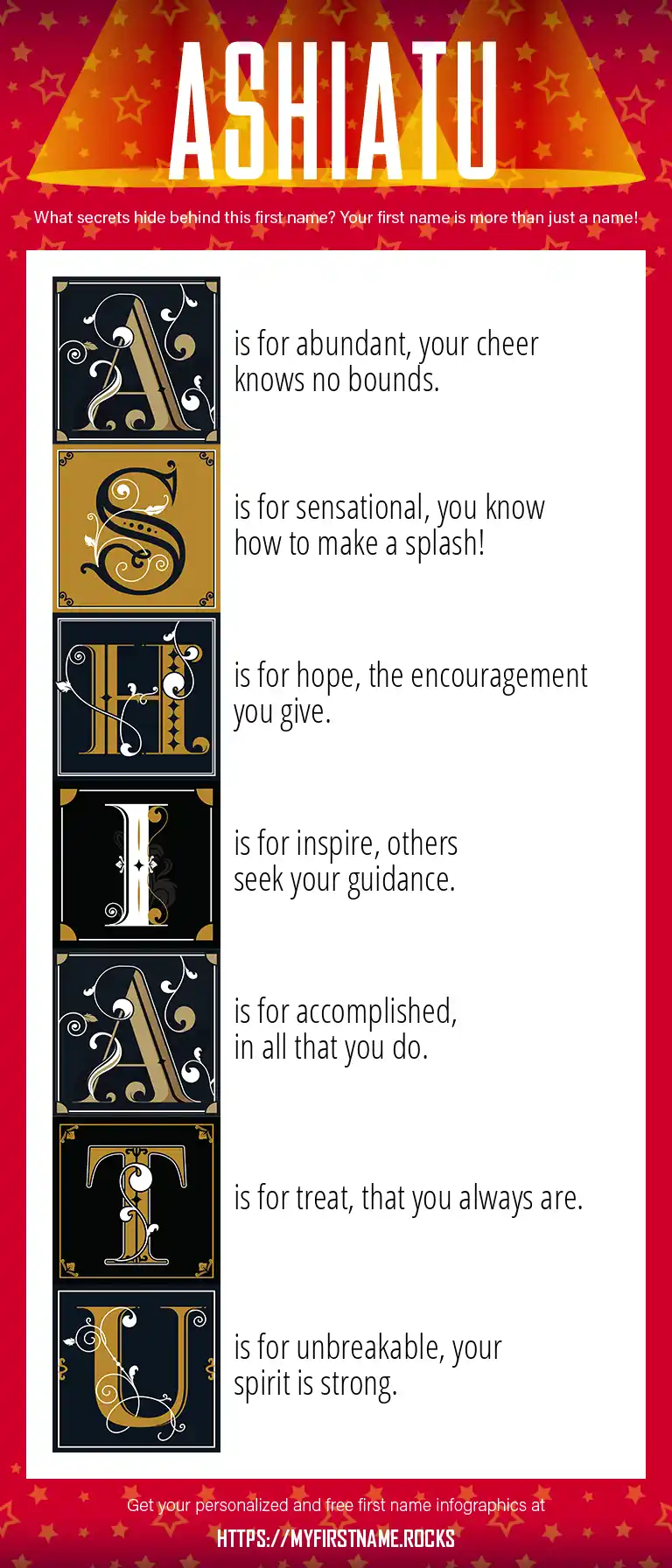 ASHIATU

What secrets hide behind this first name? Your first name is more than just a name!

A is for abundant, your cheer knows no bounds.

S is for sensational, you know how to make a splash!

H is for hope, the encouragement you give.

I is for inspire, others seek your guidance.

A is for accomplished, in all that you do.

T is for treat, that you always are.

U is for unbreakable, your spirit is strong.

Get your personalized and free first name infographics at

HTTPS://MYFIRSTNAME.ROCKS