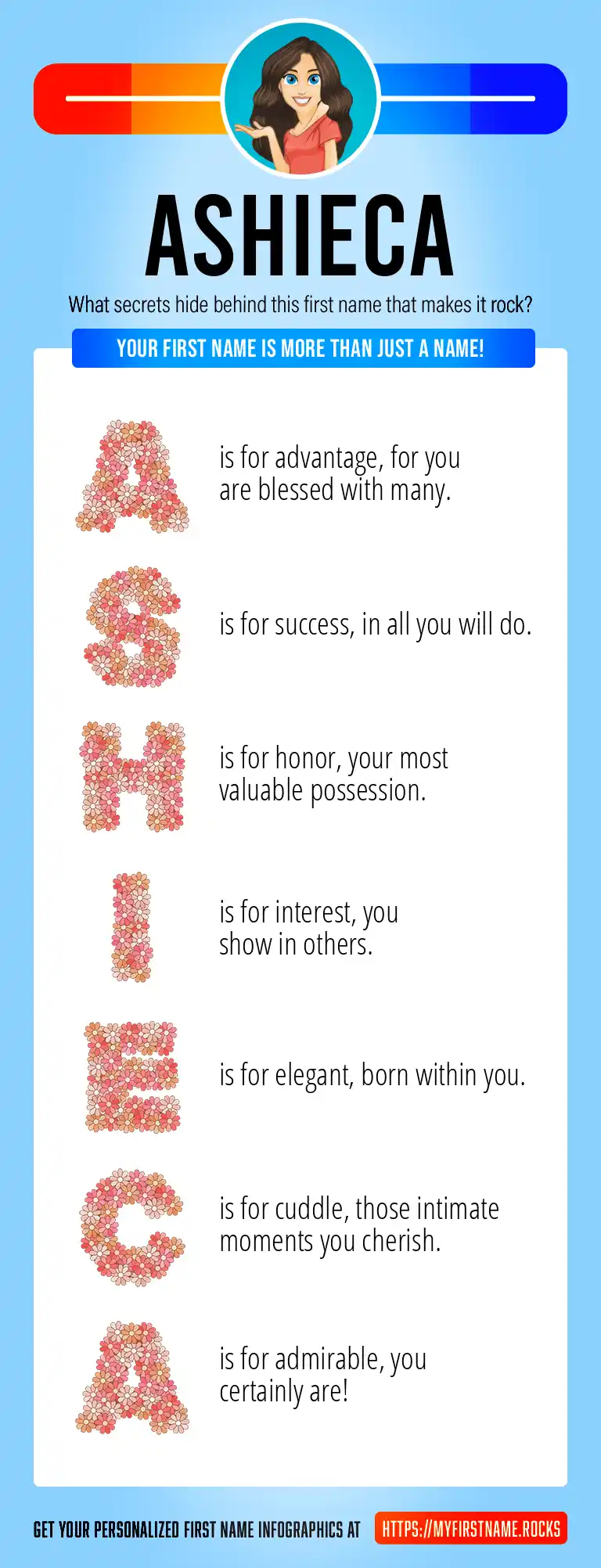 ASHIECA

What secrets hide behind this first name that makes it rock?

YOUR FIRST NAME IS MORE THAN JUST A NAME!

A is for advantage, for you are blessed with many.

S is for success, in all you will do.

H is for honor, your most valuable possession.

I is for interest, you show in others.

E is for elegant, born within you.

C is for cuddle, those intimate moments you cherish.

A is for admirable, you certainly are!

GET YOUR PERSONALIZED FIRST NAME INFOGRAPHICS AT HTTPS://MYFIRSTNAME.ROCKS