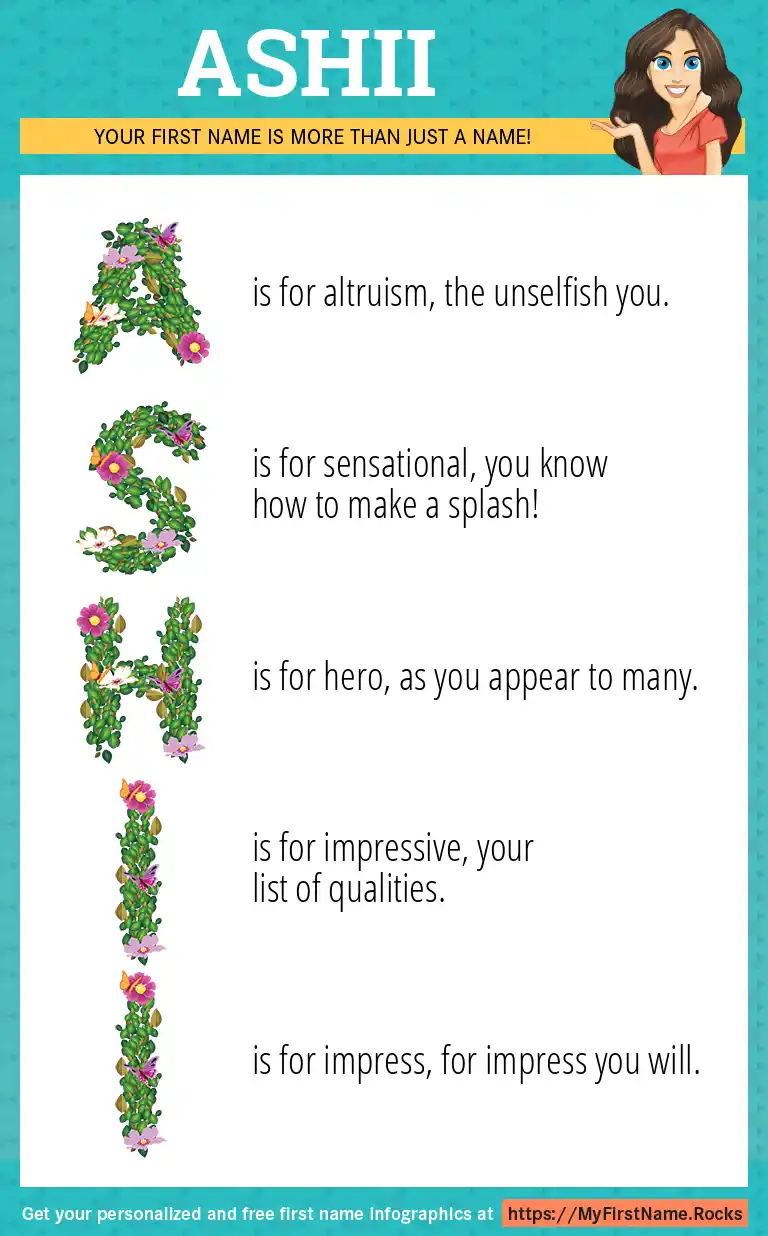 ASHII

YOUR FIRST NAME IS MORE THAN JUST A NAME!

A is for altruism, the unselfish you.

S is for sensational, you know how to make a splash!

H is for hero, as you appear to many.

I is for impressive, your list of qualities.

I is for impress, for impress you will.

Get your personalized and free first name infographics at https://MyFirstName.Rocks