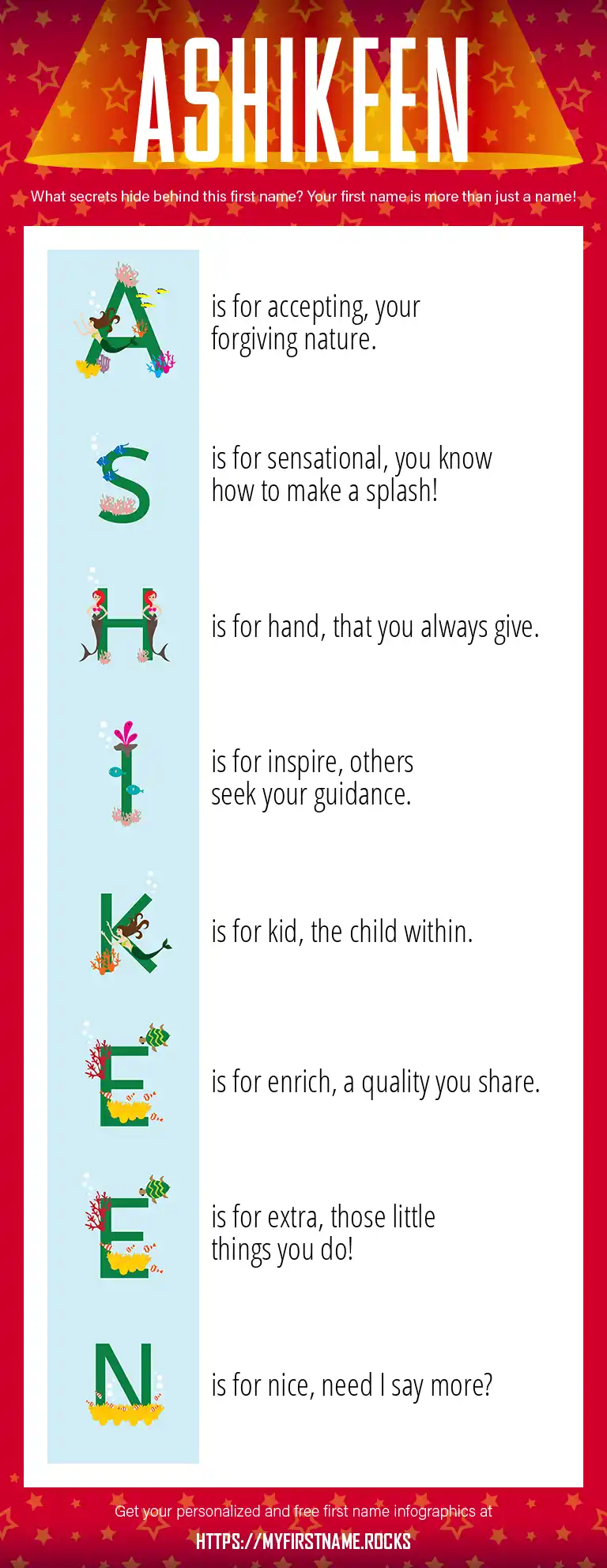 ASHIKEEN

What secrets hide behind this first name? Your first name is more than just a name!

A is for accepting, your forgiving nature.

S is for sensational, you know how to make a splash!

H is for hand, that you always give.

I is for inspire, others seek your guidance.

K is for kid, the child within.

E is for enrich, a quality you share.

E is for extra, those little things you do!

N is for nice, need I say more?

Get your personalized and free first name infographics at

HTTPS://MYFIRSTNAME.ROCKS