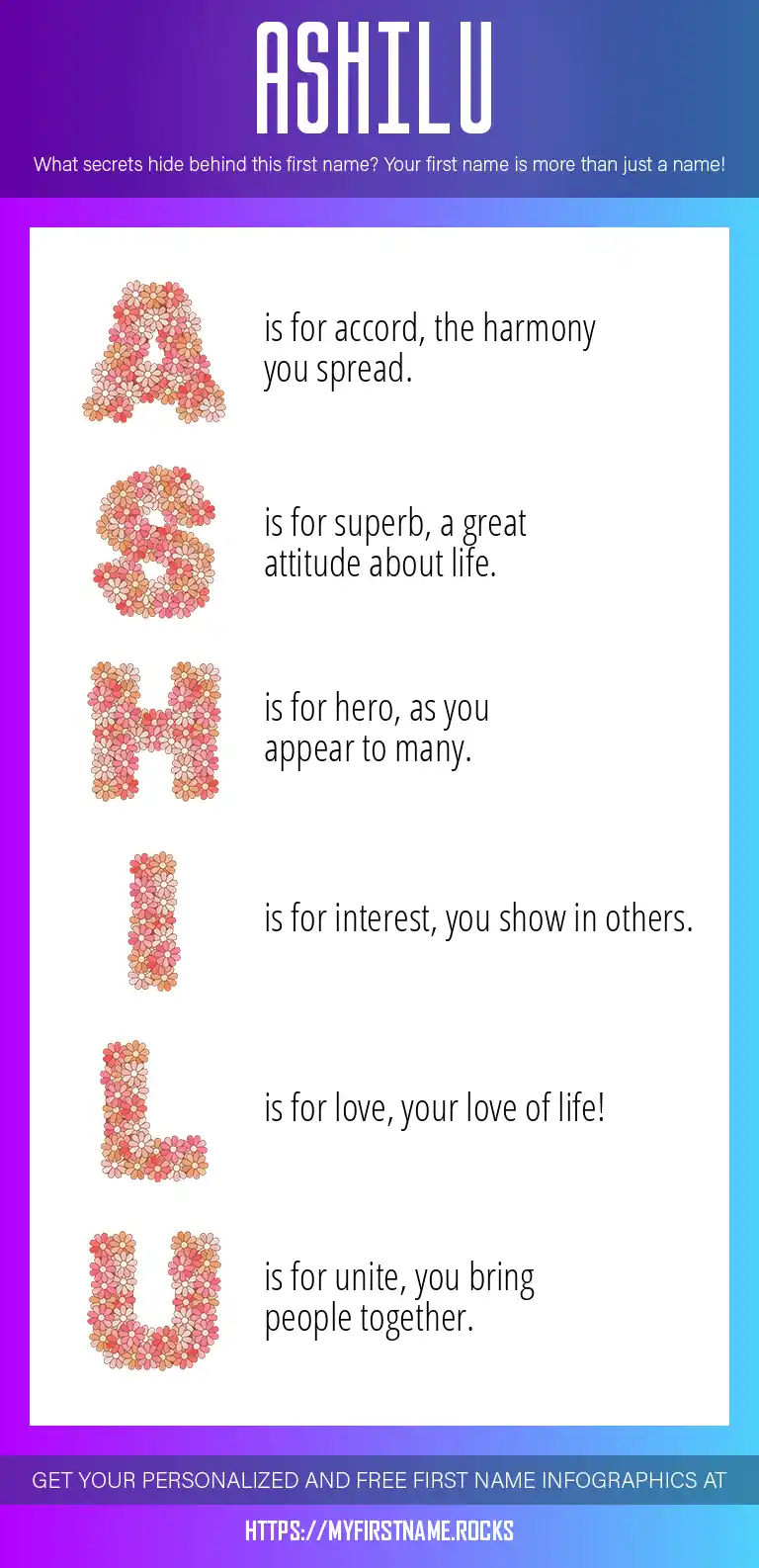 ASHILU

What secrets hide behind this first name? Your first name is more than just a name!

A is for accord, the harmony you spread.

S is for superb, a great attitude about life.

H is for hero, as you appear to many.

I is for interest, you show in others.

L is for love, your love of life!

U is for unite, you bring people together.

GET YOUR PERSONALIZED AND FREE FIRST NAME INFOGRAPHICS AT

HTTPS://MYFIRSTNAME.ROCKS