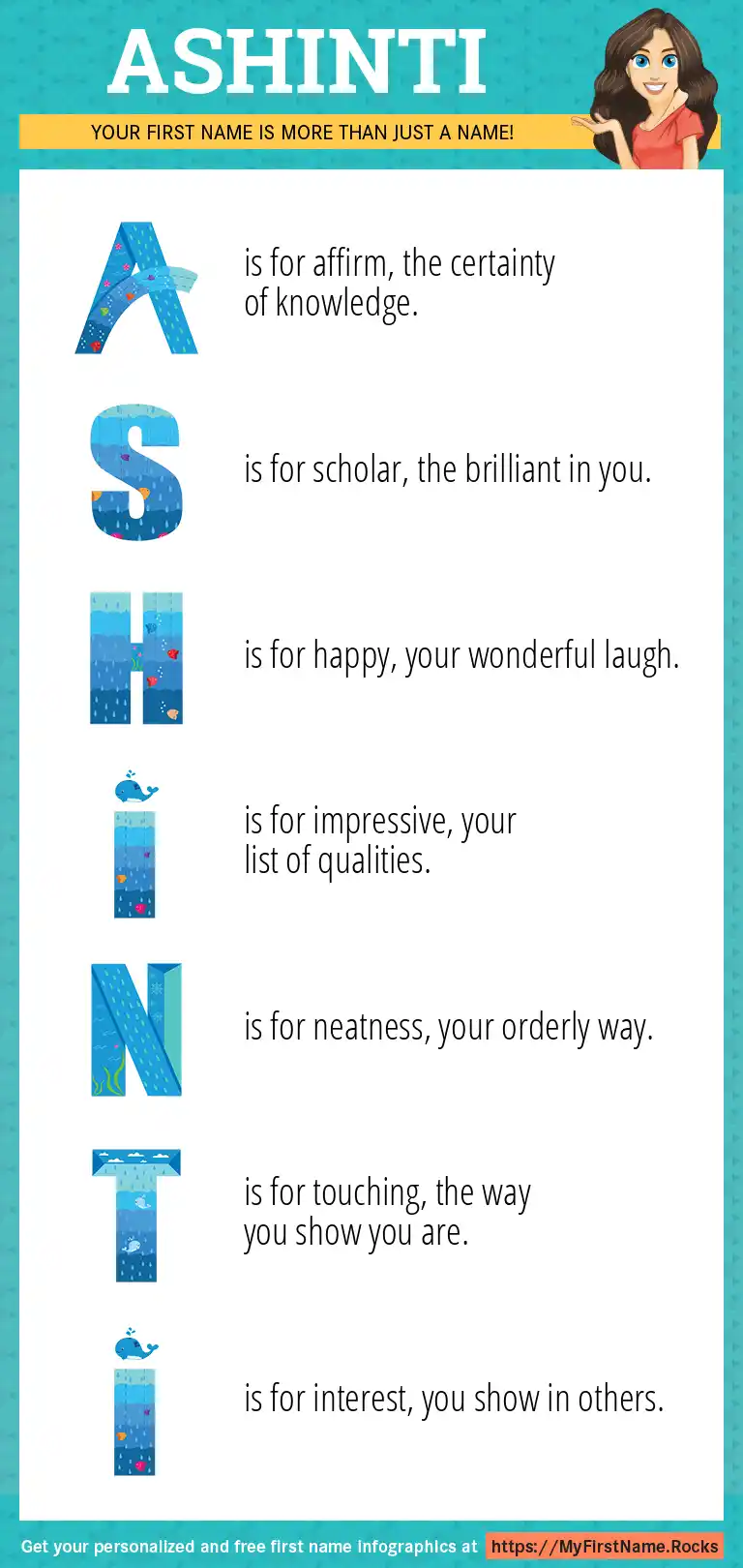 ASHINTI

YOUR FIRST NAME IS MORE THAN JUST A NAME!

A is for affirm, the certainty of knowledge.

S is for scholar, the brilliant in you.

H is for happy, your wonderful laugh.

I is for impressive, your list of qualities.

N is for neatness, your orderly way.

T is for touching, the way you show you are.

I is for interest, you show in others.

Get your personalized and free first name infographics at https://MyFirstName.Rocks