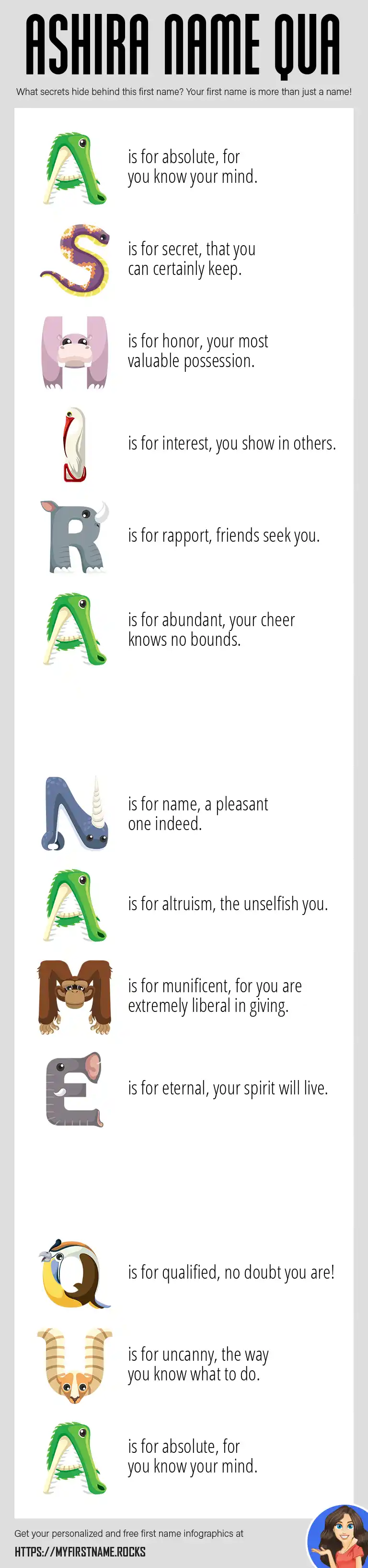 ASHIRA NAME QUA

What secrets hide behind this first name? Your first name is more than just a name!

A is for absolute, for you know your mind.

S is for secret, that you can certainly keep.

H is for honor, your most valuable possession.

I is for interest, you show in others.

R is for rapport, friends seek you.

A is for abundant, your cheer knows no bounds.

N is for name, a pleasant one indeed.

A is for altruism, the unselfish you.

M is for munificent, for you are extremely liberal in giving.

E is for eternal, your spirit will live.

Q is for qualified, no doubt you are!

U is for uncanny, the way you know what to do.

A is for absolute, for you know your mind.

Get your personalized and free first name infographics at

HTTPS://MYFIRSTNAME.ROCKS