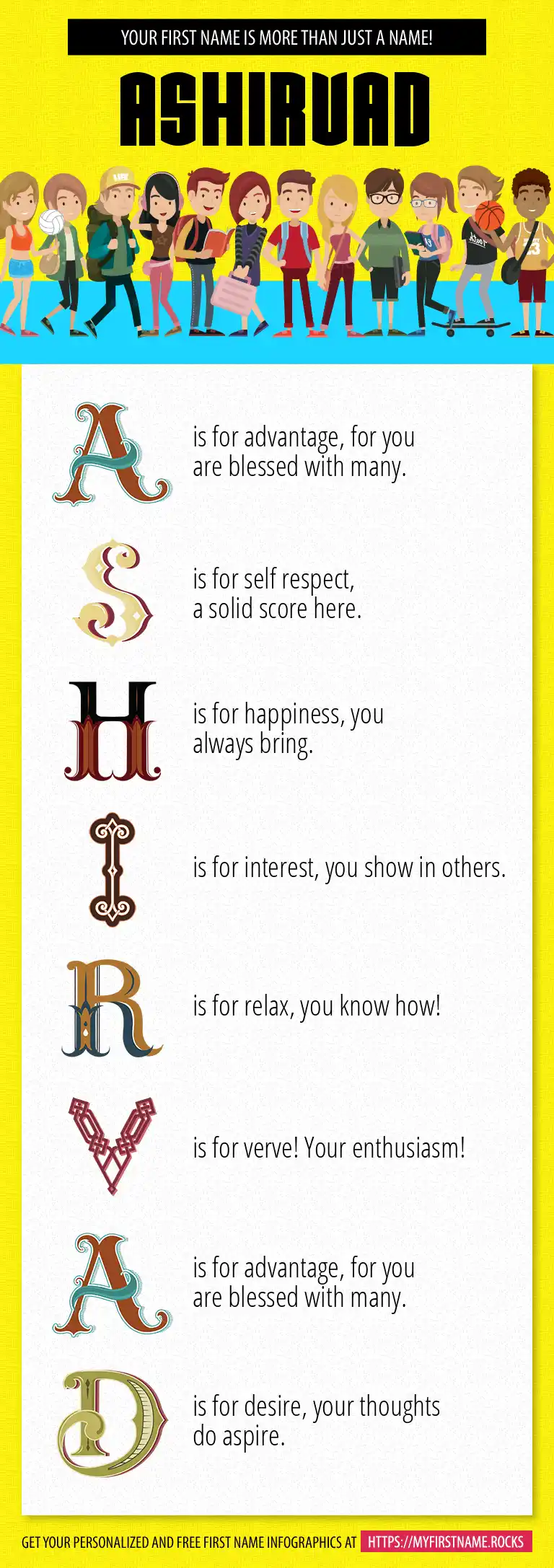 YOUR FIRST NAME IS MORE THAN JUST A NAME!

ASHIRVAD

A is for advantage, for you are blessed with many.

S is for self respect, a solid score here.

H is for happiness, you always bring.

I is for interest, you show in others.

R is for relax, you know how!

V is for verve! Your enthusiasm!

A is for advantage, for you are blessed with many.

D is for desire, your thoughts do aspire.

GET YOUR PERSONALIZED AND FREE FIRST NAME INFOGRAPHICS AT HTTPS://MYFIRSTNAME.ROCKS