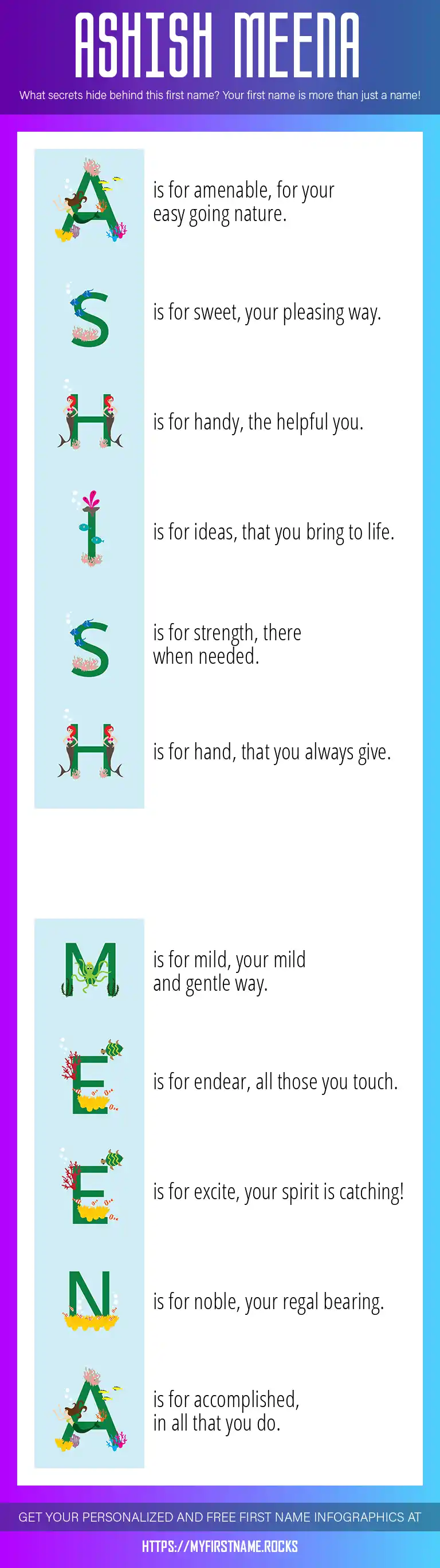 ASHISH MEENA

What secrets hide behind this first name? Your first name is more than just a name!

A is for amenable, for your easy going nature.

S is for sweet, your pleasing way.

H is for handy, the helpful you.

I is for ideas, that you bring to life.

S is for strength, there when needed.

H is for hand, that you always give.

M is for mild, your mild and gentle way.

E is for endear, all those you touch.

E is for excite, your spirit is catching!

N is for noble, your regal bearing.

A is for accomplished, in all that you do.

GET YOUR PERSONALIZED AND FREE FIRST NAME INFOGRAPHICS AT

HTTPS://MYFIRSTNAME.ROCKS