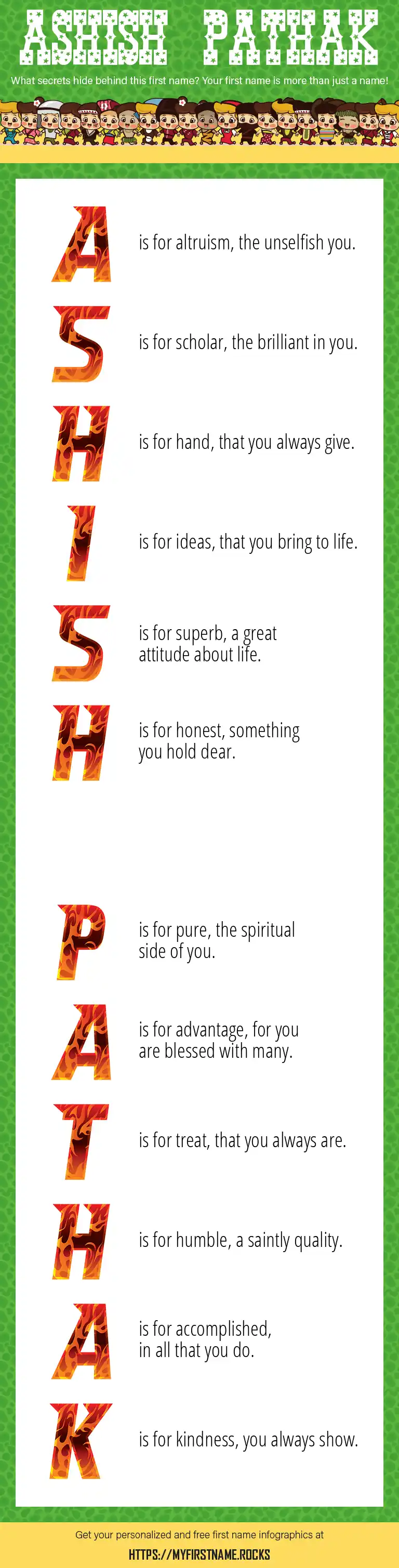 ASHISH PATHAK

What secrets hide behind this first name? Your first name is more than just a name!

A is for altruism, the unselfish you.

S is for scholar, the brilliant in you.

H is for hand, that you always give.

I is for ideas, that you bring to life.

S is for superb, a great attitude about life.

H is for honest, something you hold dear.

P is for pure, the spiritual side of you.

A is for advantage, for you are blessed with many.

T is for treat, that you always are.

H is for humble, a saintly quality.

A is for accomplished, in all that you do.

K is for kindness, you always show.

Get your personalized and free first name infographics at

HTTPS://MYFIRSTNAME.ROCKS