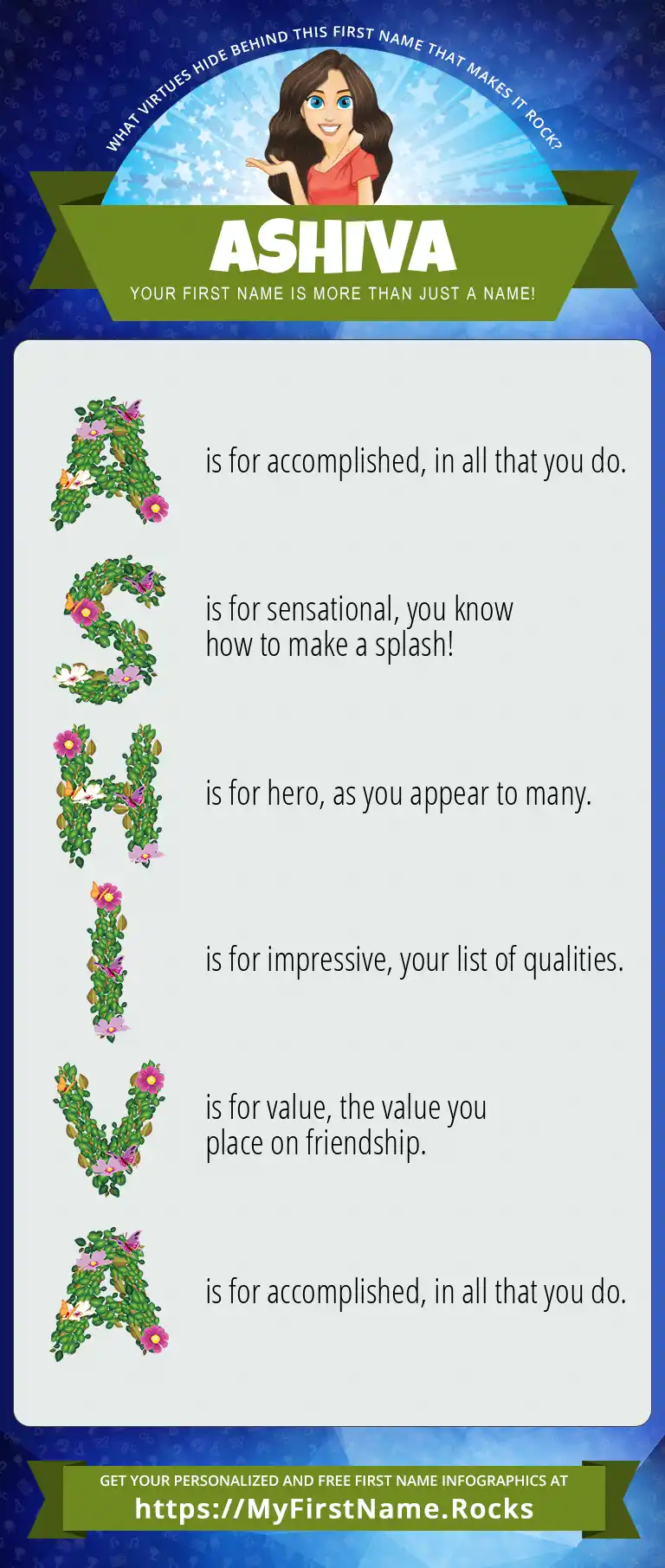 WHAT VIRTUES HIDE BEHIND THIS FIRST NAME THAT MAKES IT ROCK?

ASHIVA

YOUR FIRST NAME IS MORE THAN JUST A NAME!

A is for accomplished, in all that you do.

S is for sensational, you know how to make a splash!

H is for hero, as you appear to many.

I is for impressive, your list of qualities.

V is for value, the value you place on friendship.

A is for accomplished, in all that you do.

GET YOUR PERSONALIZED AND FREE FIRST NAME INFOGRAPHICS AT
https://MyFirstName.Rocks