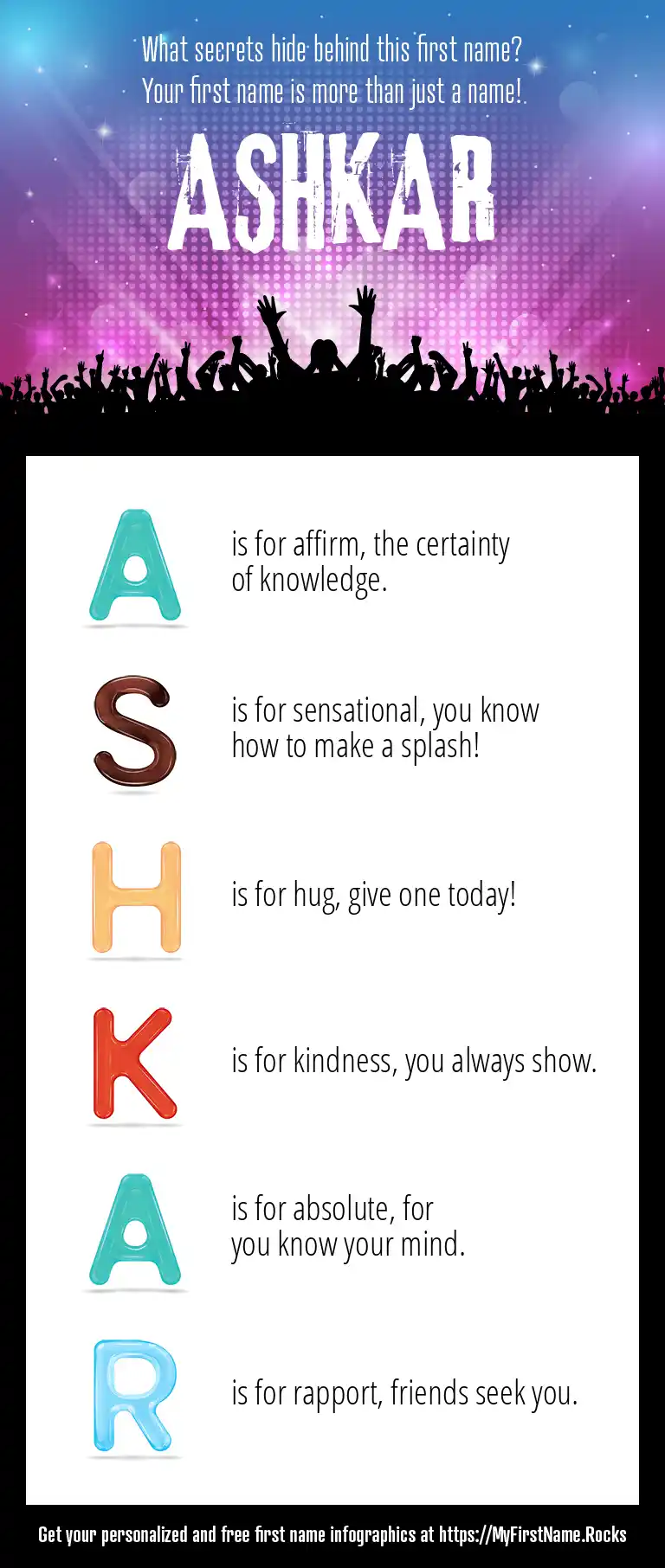 What secrets hide behind this first name?
Your first name is more than just a name!

ASHKAR

A is for affirm, the certainty of knowledge.

S is for sensational, you know how to make a splash!

H is for hug, give one today!

K is for kindness, you always show.

A is for absolute, for you know your mind.

R is for rapport, friends seek you.

Get your personalized and free first name infographics at https://MyFirstName.Rocks