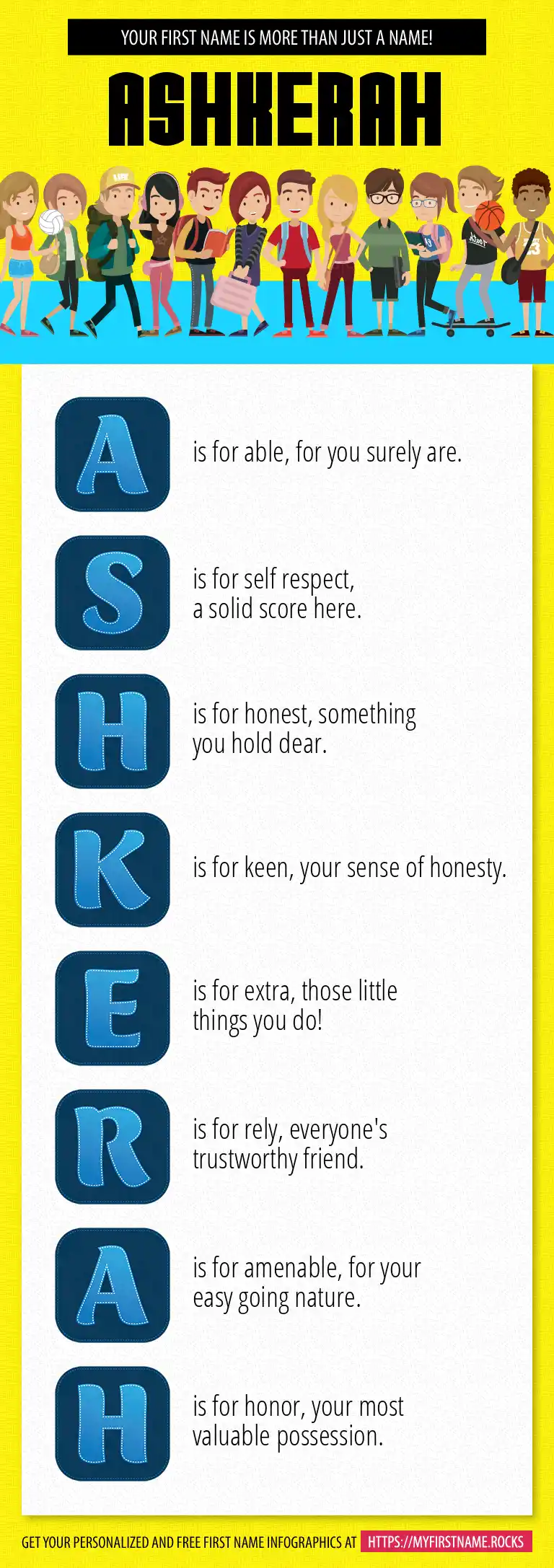 YOUR FIRST NAME IS MORE THAN JUST A NAME!

ASHKERAH

A is for able, for you surely are.

S is for self respect, a solid score here.

H is for honest, something you hold dear.

K is for keen, your sense of honesty.

E is for extra, those little things you do!

R is for rely, everyone's trustworthy friend.

A is for amenable, for your easy going nature.

H is for honor, your most valuable possession.

GET YOUR PERSONALIZED AND FREE FIRST NAME INFOGRAPHICS AT HTTPS://MYFIRSTNAME.ROCKS