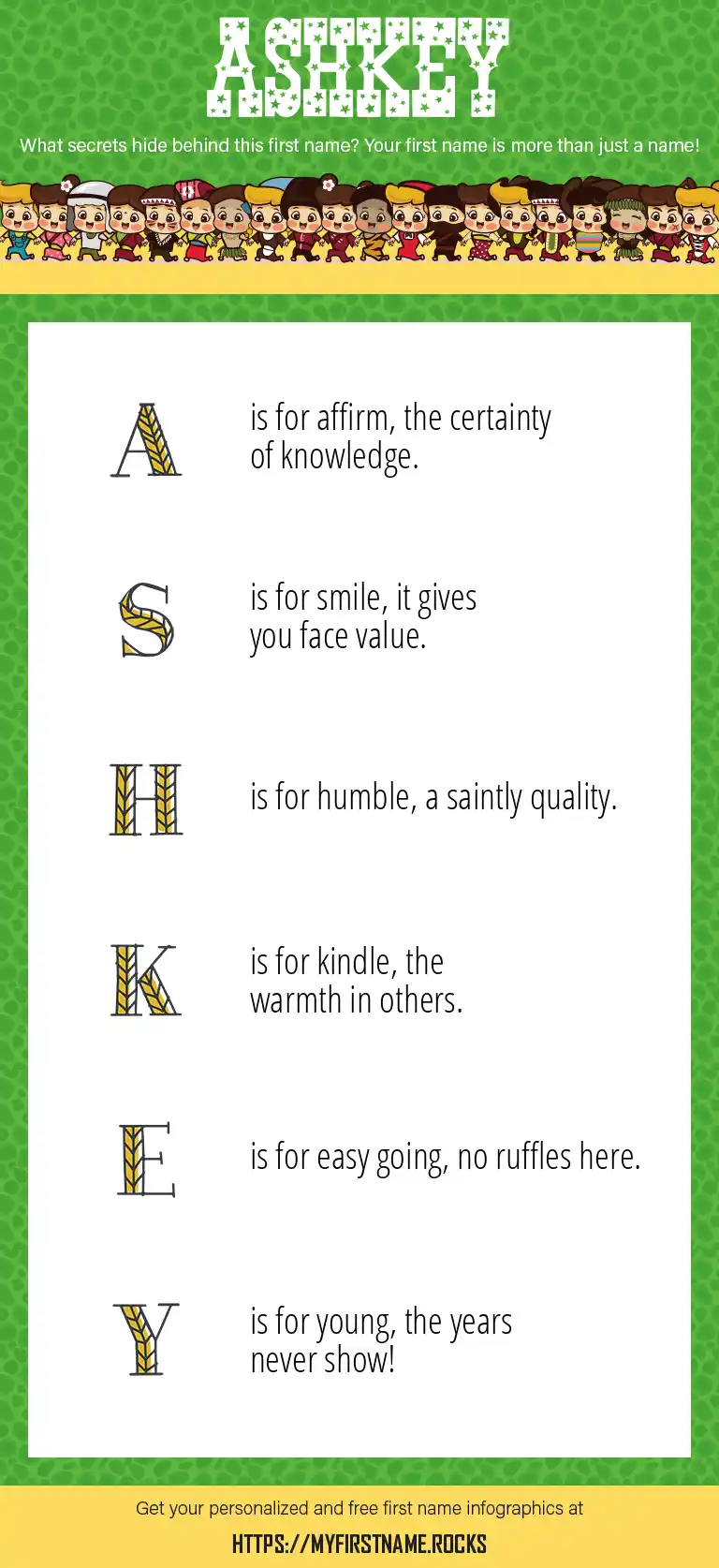 ASHKEY

What secrets hide behind this first name? Your first name is more than just a name!

A is for affirm, the certainty of knowledge.

S is for smile, it gives you face value.

H is for humble, a saintly quality.

K is for kindle, the warmth in others.

E is for easy going, no ruffles here.

Y is for young, the years never show!

Get your personalized and free first name infographics at

HTTPS://MYFIRSTNAME.ROCKS