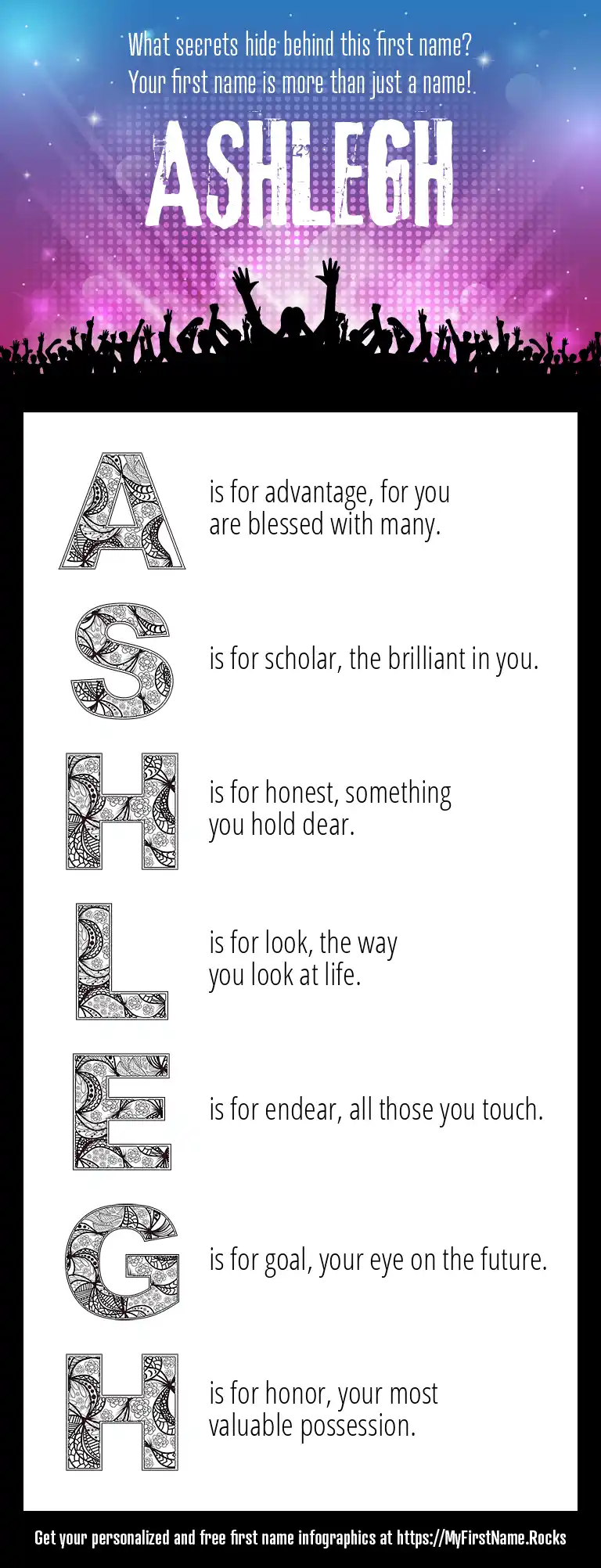 What secrets hide behind this first name?
Your first name is more than just a name!

ASHLEGH

A is for advantage, for you are blessed with many.

S is for scholar, the brilliant in you.

H is for honest, something you hold dear.

L is for look, the way you look at life.

E is for endear, all those you touch.

G is for goal, your eye on the future.

H is for honor, your most valuable possession.

Get your personalized and free first name infographics at https://MyFirstName.Rocks