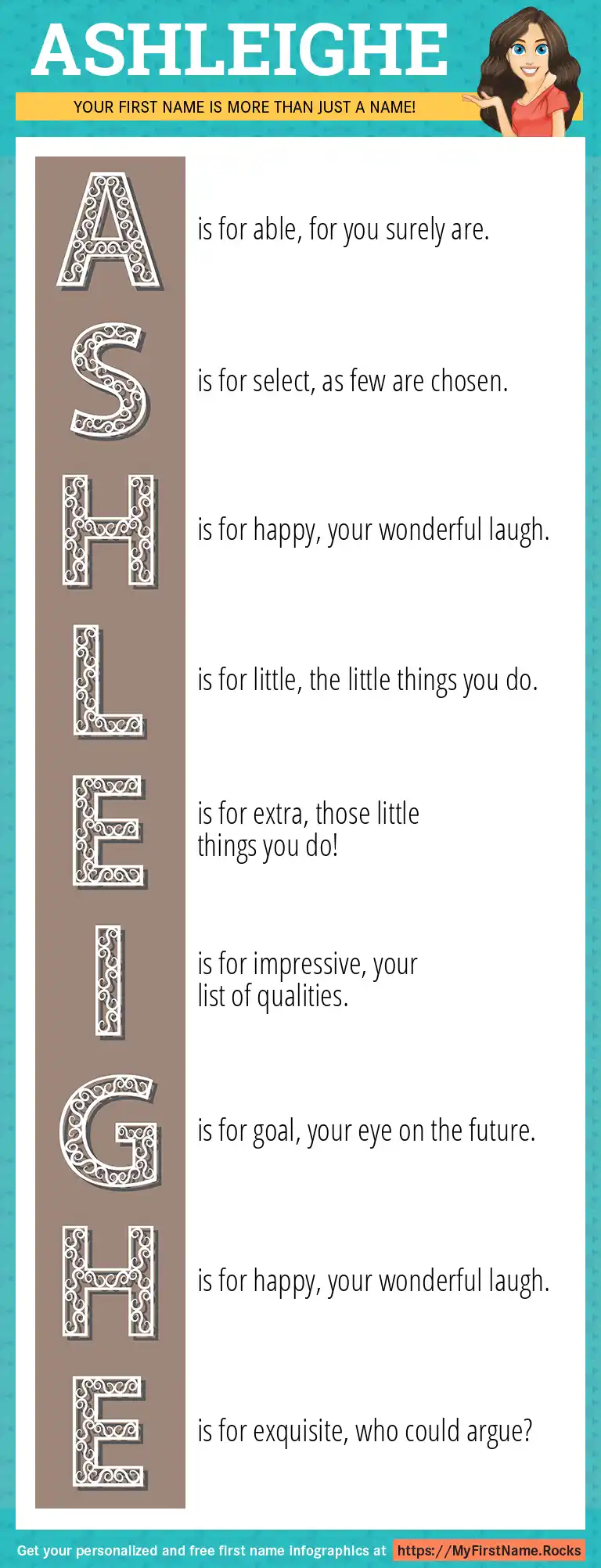 ASHLEIGHE

YOUR FIRST NAME IS MORE THAN JUST A NAME!

A is for able, for you surely are.

S is for select, as few are chosen.

H is for happy, your wonderful laugh.

L is for little, the little things you do.

E is for extra, those little things you do!

I is for impressive, your list of qualities.

G is for goal, your eye on the future.

H is for happy, your wonderful laugh.

E is for exquisite, who could argue?

Get your personalized and free first name infographics at https://MyFirstName.Rocks