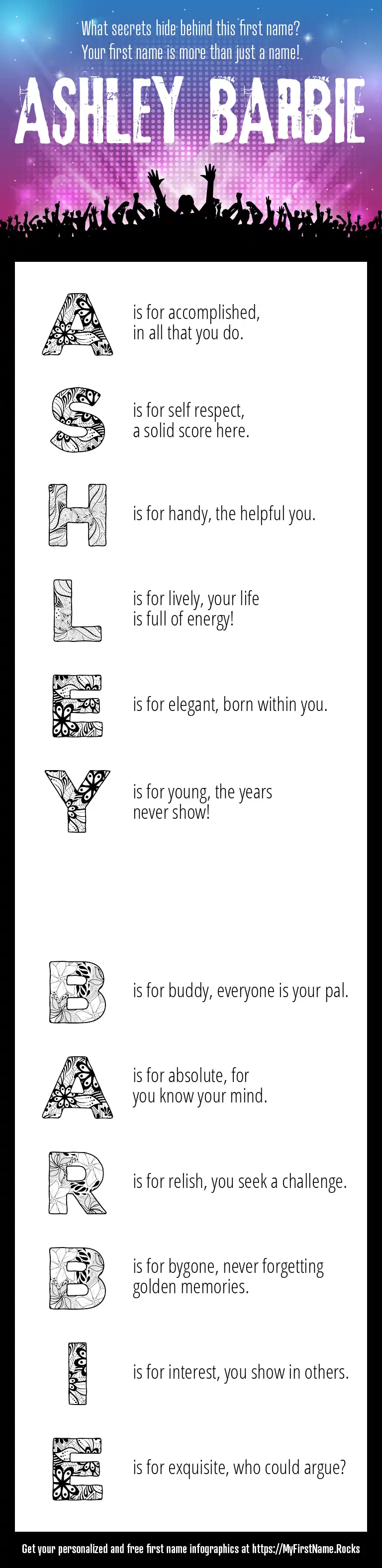 What secrets hide behind this first name?
Your first name is more than just a name!

ASHLEY BARBIE

A is for accomplished, in all that you do.

S is for self respect, a solid score here.

H is for handy, the helpful you.

L is for lively, your life is full of energy!

E is for elegant, born within you.

Y is for young, the years never show!

B is for buddy, everyone is your pal.

A is for absolute, for you know your mind.

R is for relish, you seek a challenge.

B is for bygone, never forgetting golden memories.

I is for interest, you show in others.

E is for exquisite, who could argue?

Get your personalized and free first name infographics at https://MyFirstName.Rocks