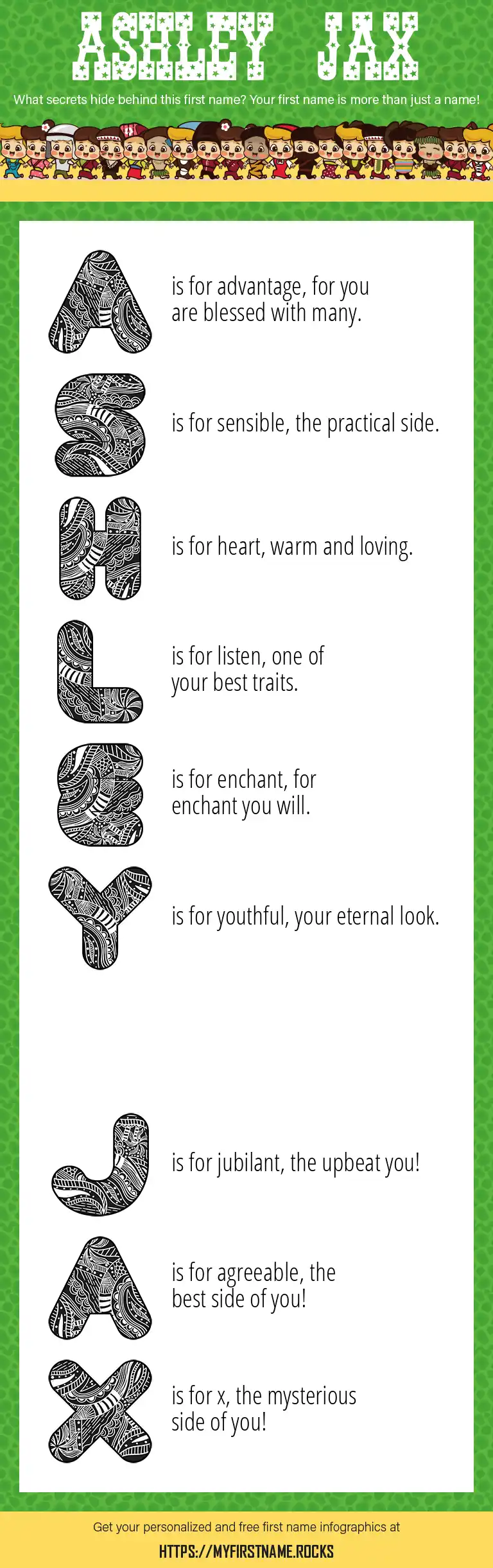 ASHLEY JAX

What secrets hide behind this first name? Your first name is more than just a name!

A is for advantage, for you are blessed with many.

S is for sensible, the practical side.

H is for heart, warm and loving.

L is for listen, one of your best traits.

E is for enchant, for enchant you will.

Y is for youthful, your eternal look.

J is for jubilant, the upbeat you!

A is for agreeable, the best side of you!

X is for x, the mysterious side of you!

Get your personalized and free first name infographics at

HTTPS://MYFIRSTNAME.ROCKS