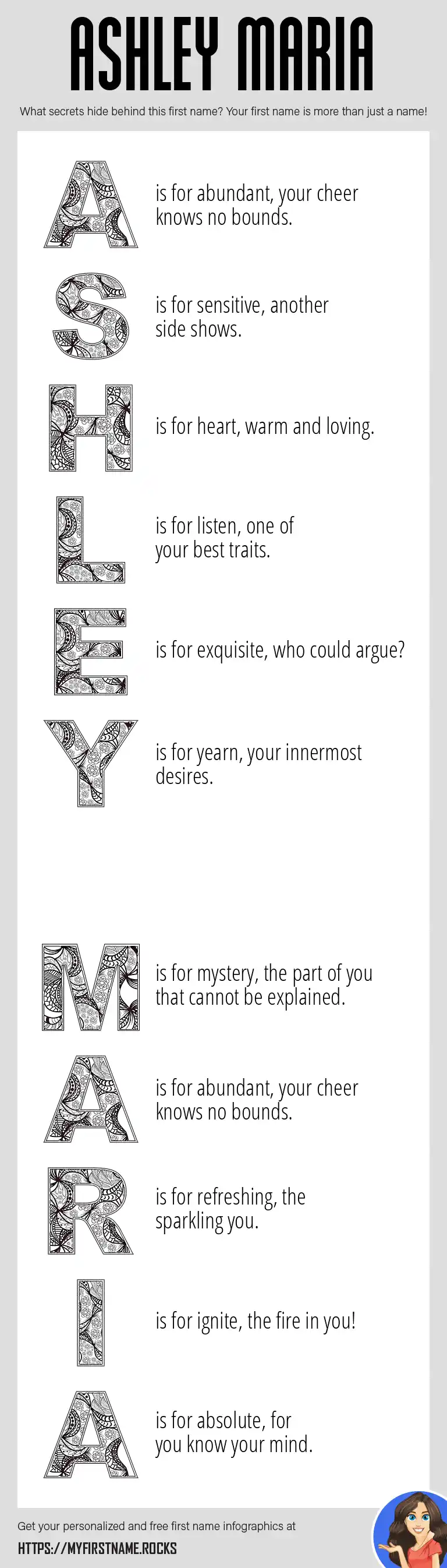 ASHLEY MARIA

What secrets hide behind this first name? Your first name is more than just a name!

A is for abundant, your cheer knows no bounds.

S is for sensitive, another side shows.

H is for heart, warm and loving.

L is for listen, one of your best traits.

E is for exquisite, who could argue?

Y is for yearn, your innermost desires.

M is for mystery, the part of you that cannot be explained.

A is for abundant, your cheer knows no bounds.

R is for refreshing, the sparkling you.

I is for ignite, the fire in you!

A is for absolute, for you know your mind.

Get your personalized and free first name infographics at

HTTPS://MYFIRSTNAME.ROCKS