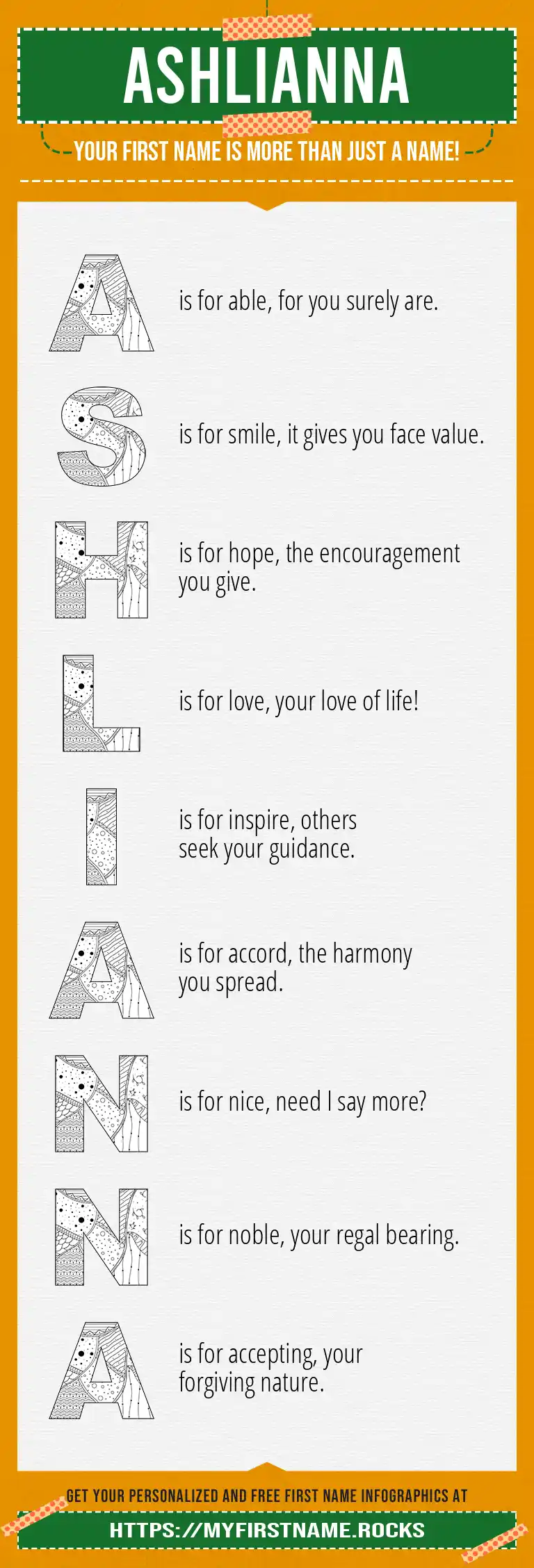 ASHLIANNA

YOUR FIRST NAME IS MORE THAN JUST A NAME!

A is for able, for you surely are.

S is for smile, it gives you face value.

H is for hope, the encouragement you give.

L is for love, your love of life!

I is for inspire, others seek your guidance.

A is for accord, the harmony you spread.

N is for nice, need I say more?

N is for noble, your regal bearing.

A is for accepting, your forgiving nature.

GET YOUR PERSONALIZED AND FREE FIRST NAME INFOGRAPHICS AT

HTTPS://MYFIRSTNAME.ROCKS