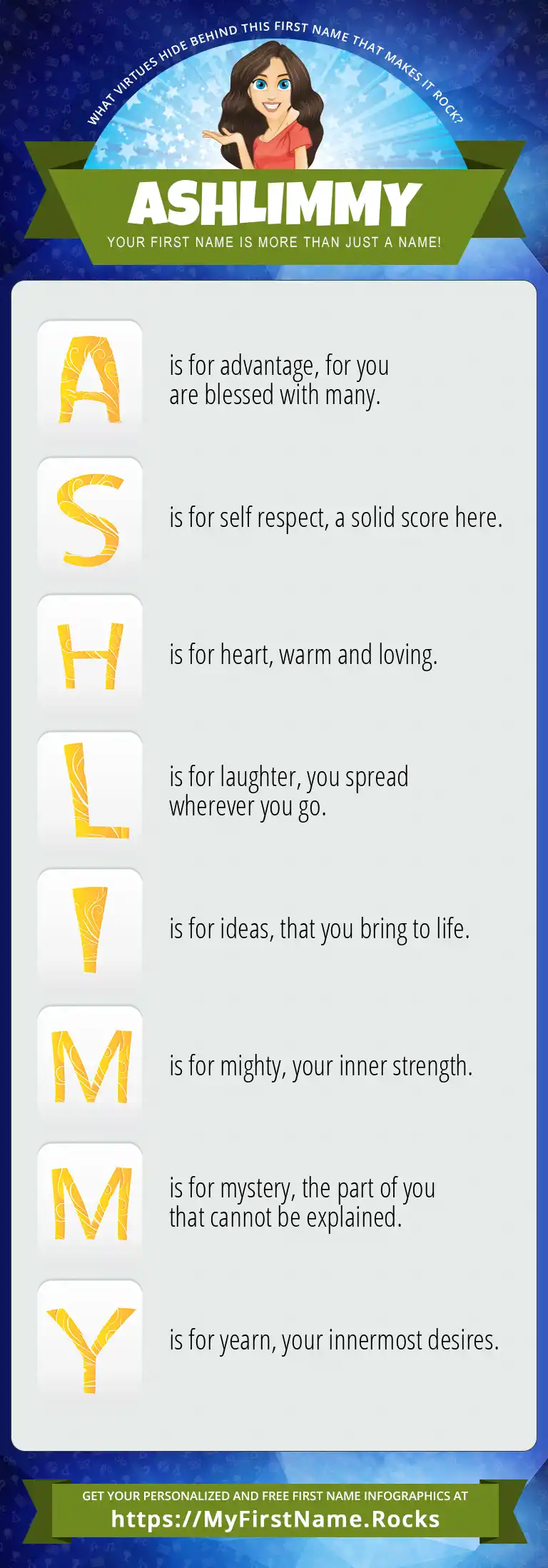 WHAT VIRTUES HIDE BEHIND THIS FIRST NAME THAT MAKES IT ROCK?

ASHLIMMY

YOUR FIRST NAME IS MORE THAN JUST A NAME!

A is for advantage, for you are blessed with many.

S is for self respect, a solid score here.

H is for heart, warm and loving.

L is for laughter, you spread wherever you go.

I is for ideas, that you bring to life.

M is for mighty, your inner strength.

M is for mystery, the part of you that cannot be explained.

Y is for yearn, your innermost desires.

GET YOUR PERSONALIZED AND FREE FIRST NAME INFOGRAPHICS AT
https://MyFirstName.Rocks