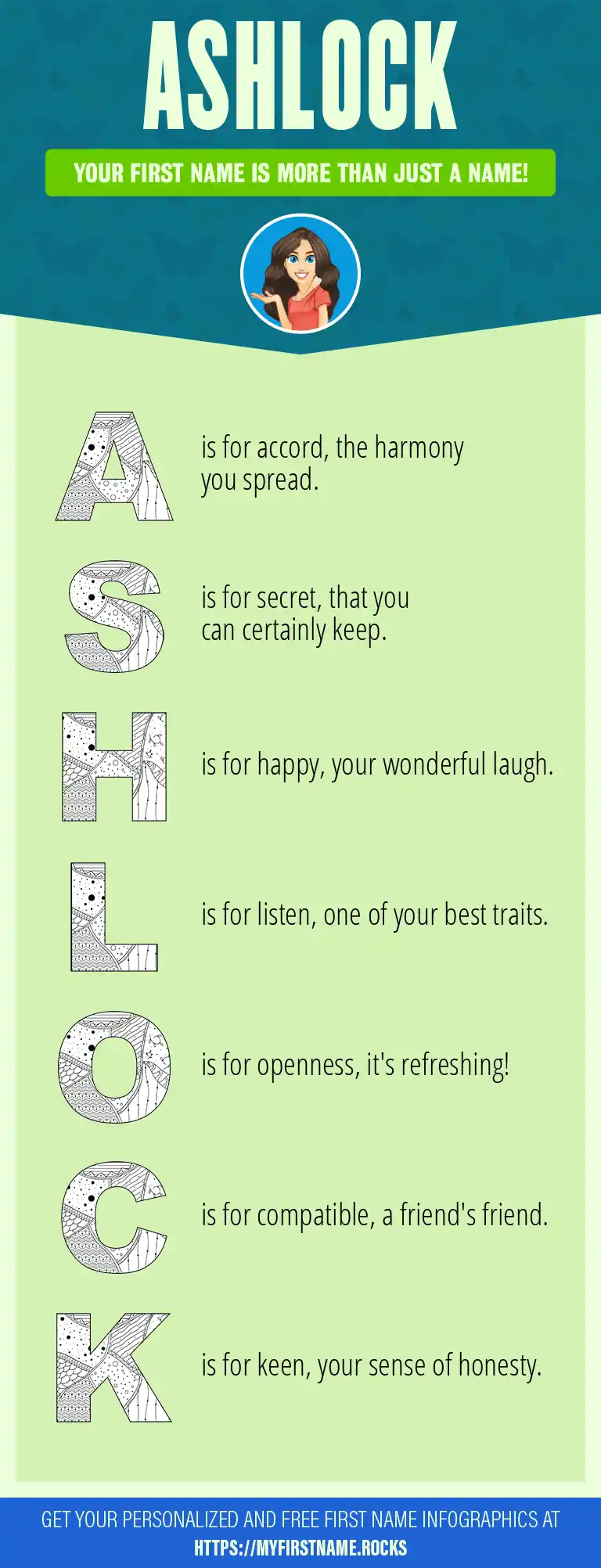 ASHLOCK

YOUR FIRST NAME IS MORE THAN JUST A NAME!

A is for accord, the harmony you spread.

S is for secret, that you can certainly keep.

H is for happy, your wonderful laugh.

L is for listen, one of your best traits.

O is for openness, it's refreshing!

C is for compatible, a friend's friend.

K is for keen, your sense of honesty.

GET YOUR PERSONALIZED AND FREE FIRST NAME INFOGRAPHICS AT HTTPS://MYFIRSTNAME.ROCKS