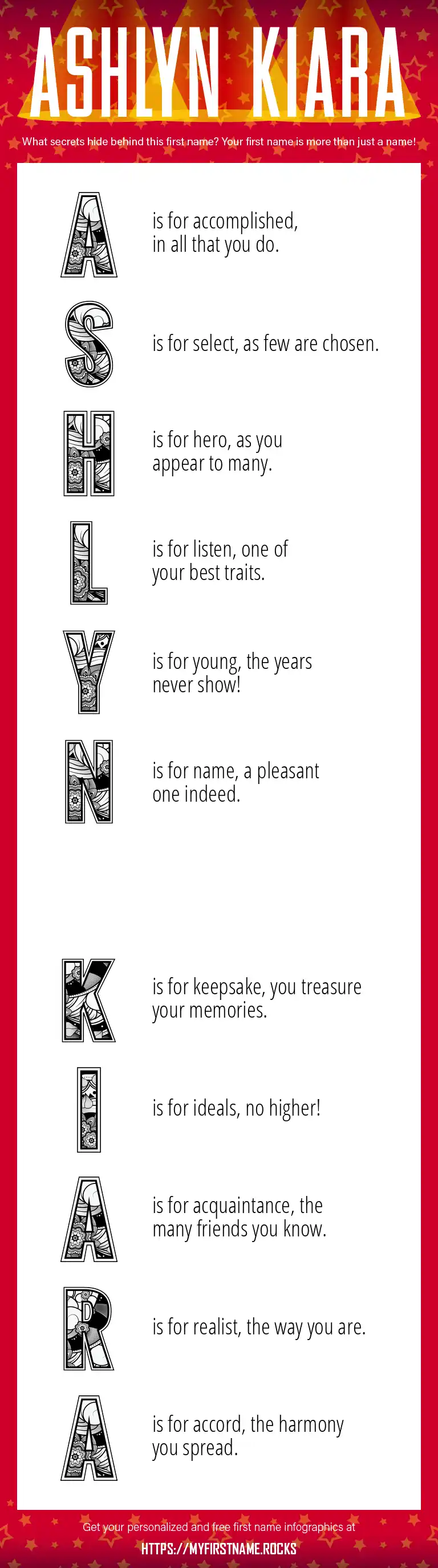 ASHLYN KIARA

What secrets hide behind this first name? Your first name is more than just a name!

A is for accomplished, in all that you do.

S is for select, as few are chosen.

H is for hero, as you appear to many.

L is for listen, one of your best traits.

Y is for young, the years never show!

N is for name, a pleasant one indeed.

K is for keepsake, you treasure your memories.

I is for ideals, no higher!

A is for acquaintance, the many friends you know.

R is for realist, the way you are.

A is for accord, the harmony you spread.

Get your personalized and free first name infographics at

HTTPS://MYFIRSTNAME.ROCKS