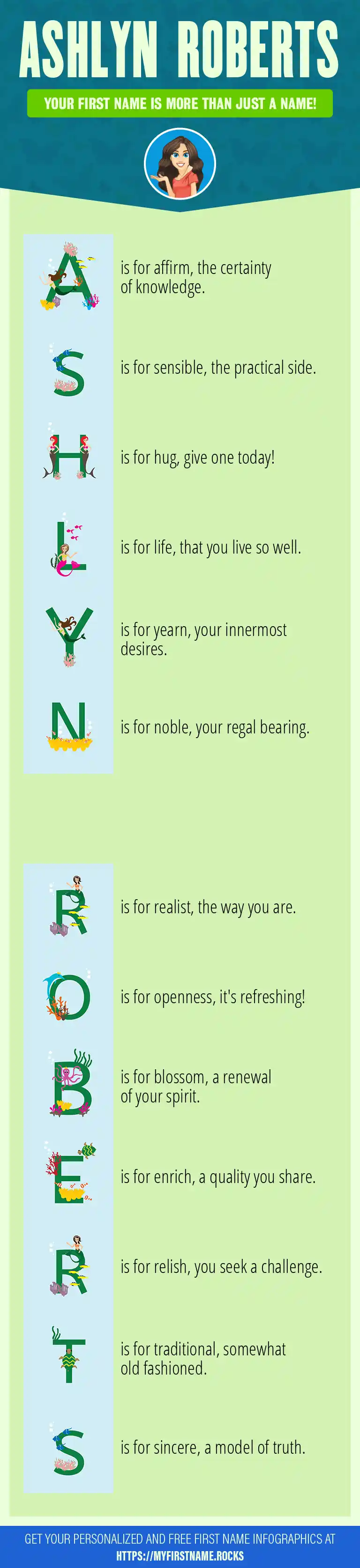 ASHLYN ROBERTS

YOUR FIRST NAME IS MORE THAN JUST A NAME!

A is for affirm, the certainty of knowledge.

S is for sensible, the practical side.

H is for hug, give one today!

L is for life, that you live so well.

Y is for yearn, your innermost desires.

N is for noble, your regal bearing.

R is for realist, the way you are.

O is for openness, it's refreshing!

B is for blossom, a renewal of your spirit.

E is for enrich, a quality you share.

R is for relish, you seek a challenge.

T is for traditional, somewhat old fashioned.

S is for sincere, a model of truth.

GET YOUR PERSONALIZED AND FREE FIRST NAME INFOGRAPHICS AT HTTPS://MYFIRSTNAME.ROCKS