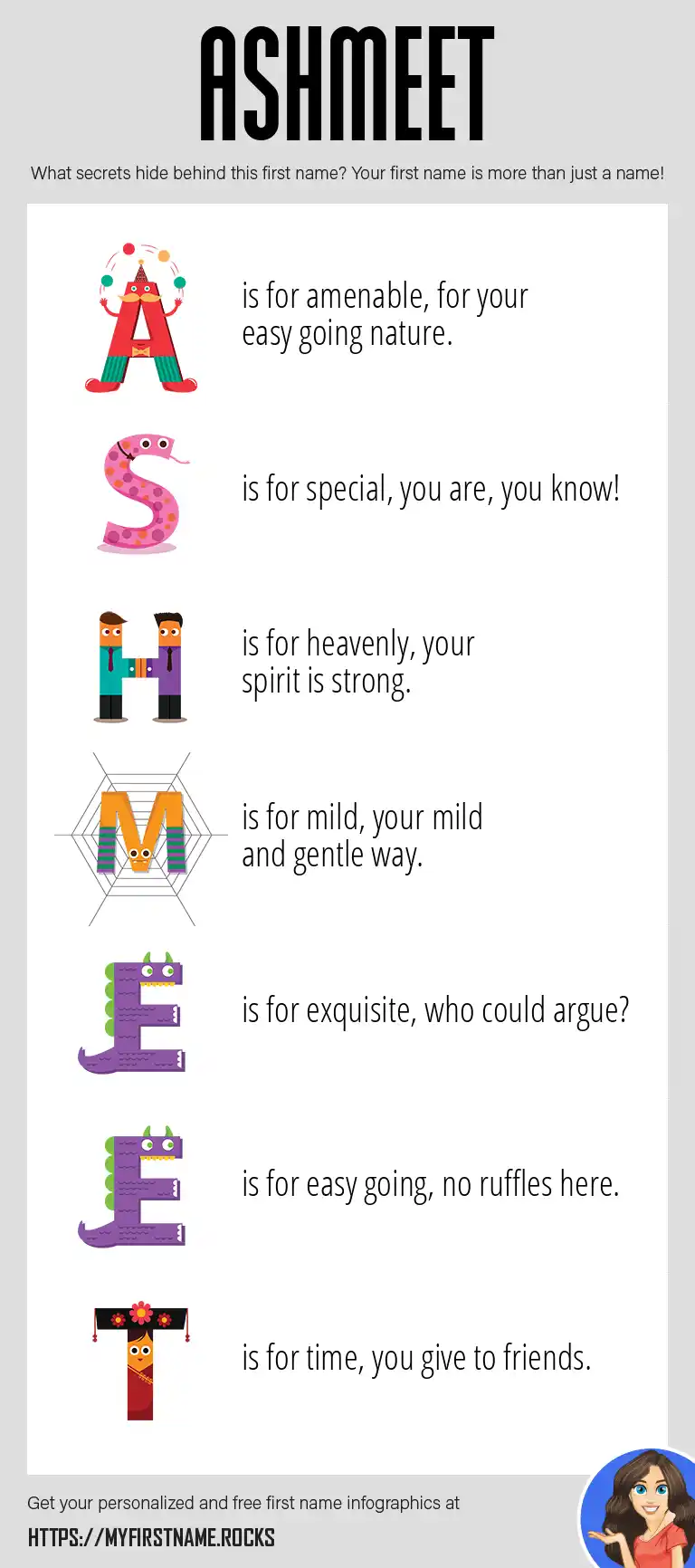 ASHMEET

What secrets hide behind this first name? Your first name is more than just a name!

A is for amenable, for your easy going nature.

S is for special, you are, you know!

H is for heavenly, your spirit is strong.

M is for mild, your mild and gentle way.

E is for exquisite, who could argue?

E is for easy going, no ruffles here.

T is for time, you give to friends.

Get your personalized and free first name infographics at

HTTPS://MYFIRSTNAME.ROCKS