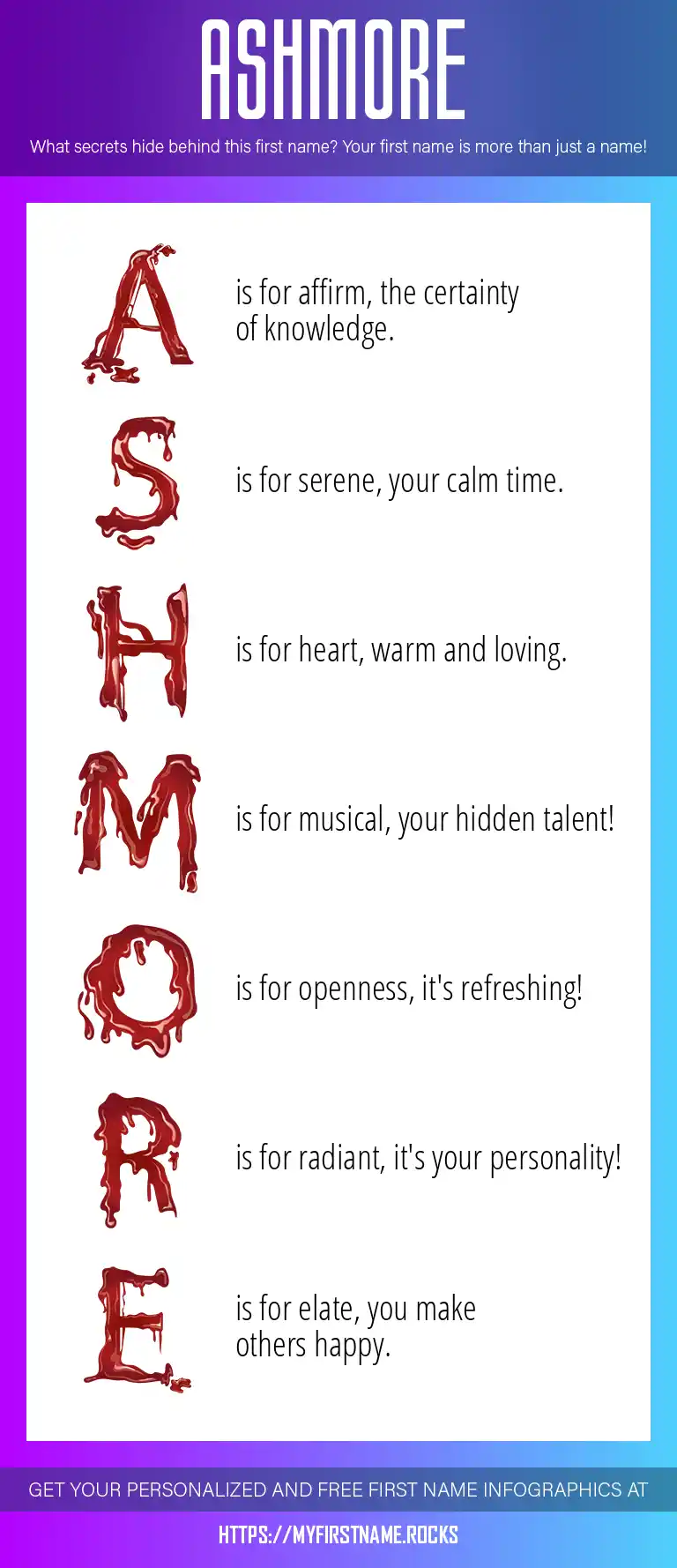 ASHMORE

What secrets hide behind this first name? Your first name is more than just a name!

A is for affirm, the certainty of knowledge.

S is for serene, your calm time.

H is for heart, warm and loving.

M is for musical, your hidden talent!

O is for openness, it's refreshing!

R is for radiant, it's your personality!

E is for elate, you make others happy.

GET YOUR PERSONALIZED AND FREE FIRST NAME INFOGRAPHICS AT

HTTPS://MYFIRSTNAME.ROCKS